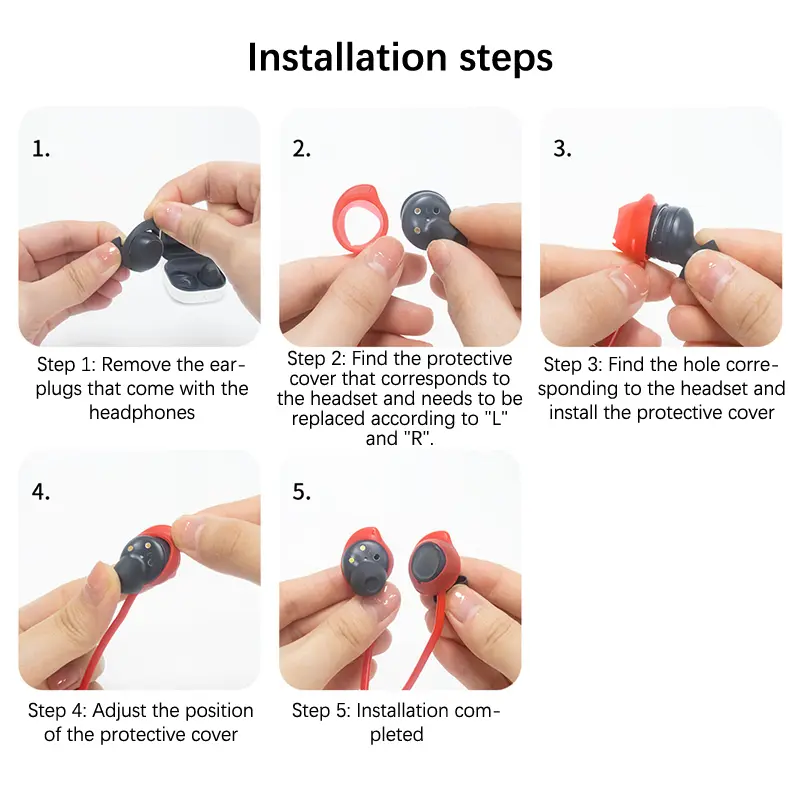 Installation steps

1.

Step 1: Remove the earplugs that come with the headphones

2.

Step 2: Find the protective cover that corresponds to the headset and needs to be replaced according to "L" and "R".

3.

Step 3: Find the hole corresponding to the headset and install the protective cover

4.

Step 4: Adjust the position of the protective cover

5.

Step 5: Installation completed