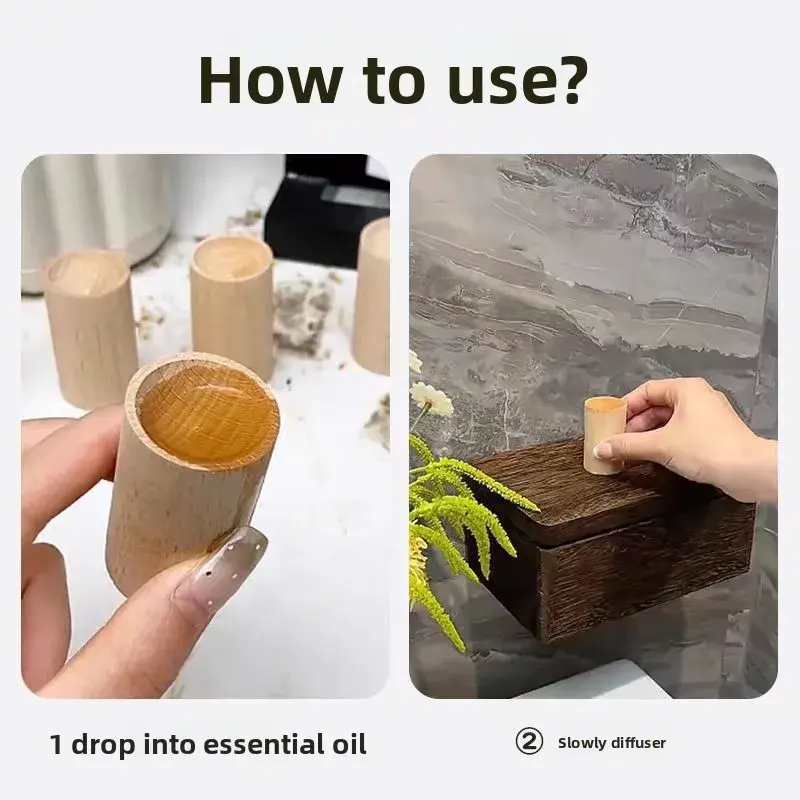 How to use?

1 drop into essential oil

② Slowly diffuser