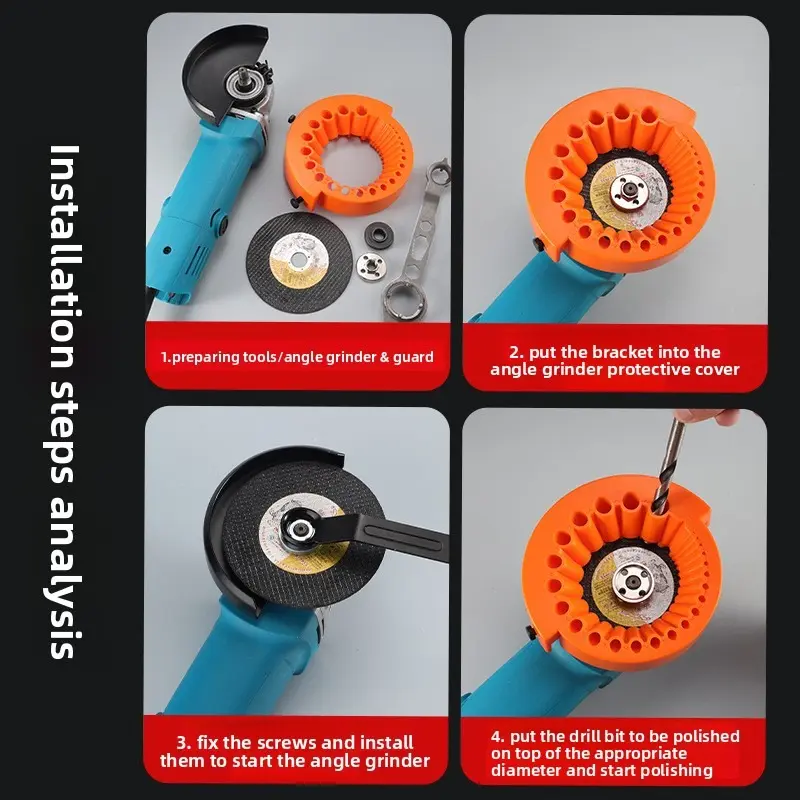 Installation steps analysis

1.preparing tools/angle grinder & guard

2. put the bracket into the angle grinder protective cover

3. fix the screws and install them to start the angle grinder

4. put the drill bit to be polished on top of the appropriate diameter and start polishing