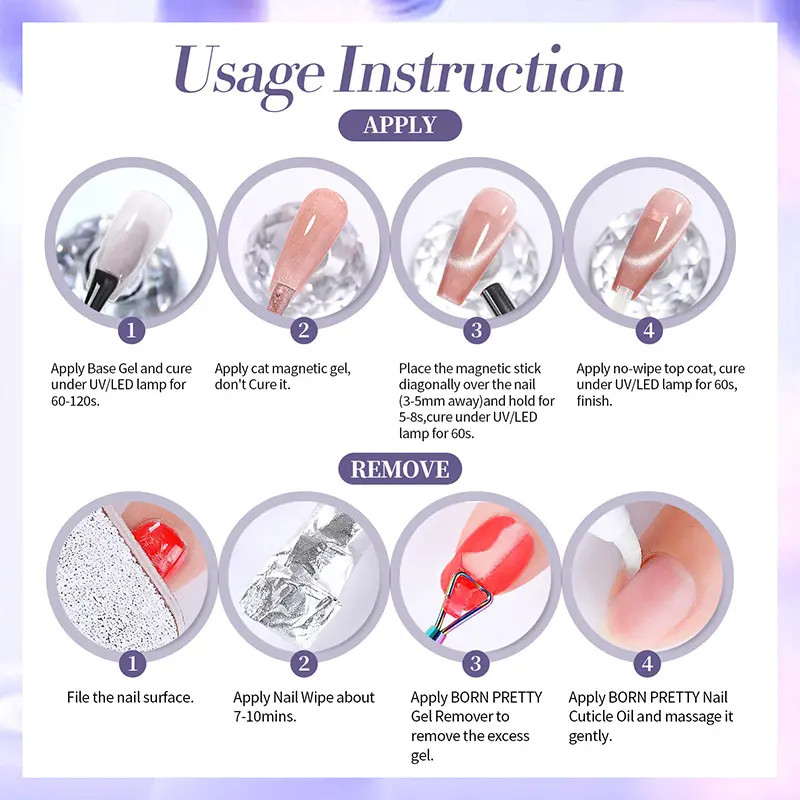 Usage Instruction

APPLY

1
Apply Base Gel and cure under UV/LED lamp for 60-120s.

2
Apply cat magnetic gel, don't Cure it.

3
Place the magnetic stick diagonally over the nail (3-5mm away)and hold for 5-8s,cure under UV/LED lamp for 60s.

4
Apply no-wipe top coat, cure under UV/LED lamp for 60s, finish.

REMOVE

1
File the nail surface.

2
Apply Nail Wipe about 7-10mins.

3
Apply BORN PRETTY Gel Remover to remove the excess gel.

4
Apply BORN PRETTY Nail Cuticle Oil and massage it gently.