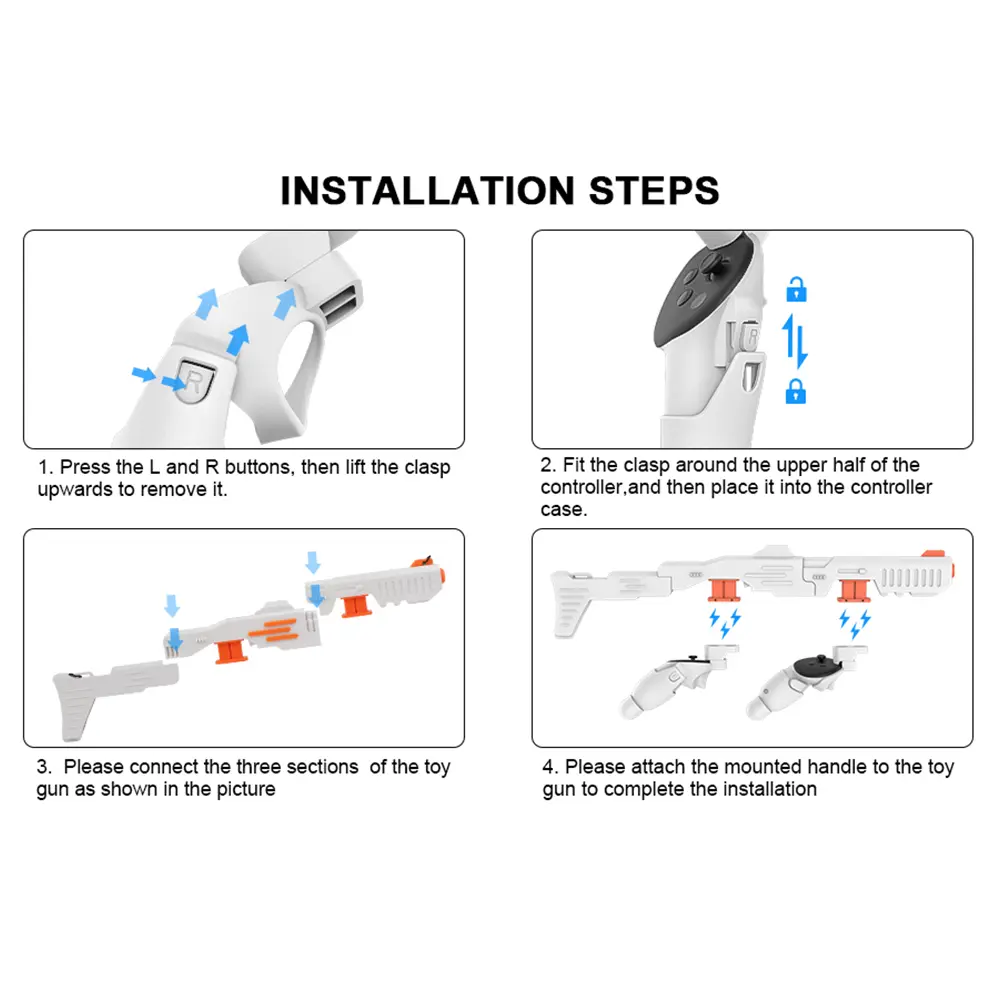 INSTALLATION STEPS

R

1. Press the L and R buttons, then lift the clasp upwards to remove it.

R

2. Fit the clasp around the upper half of the controller,and then place it into the controller case.

3.  Please connect the three sections  of the toy gun as shown in the picture

4. Please attach the mounted handle to the toy gun to complete the installation