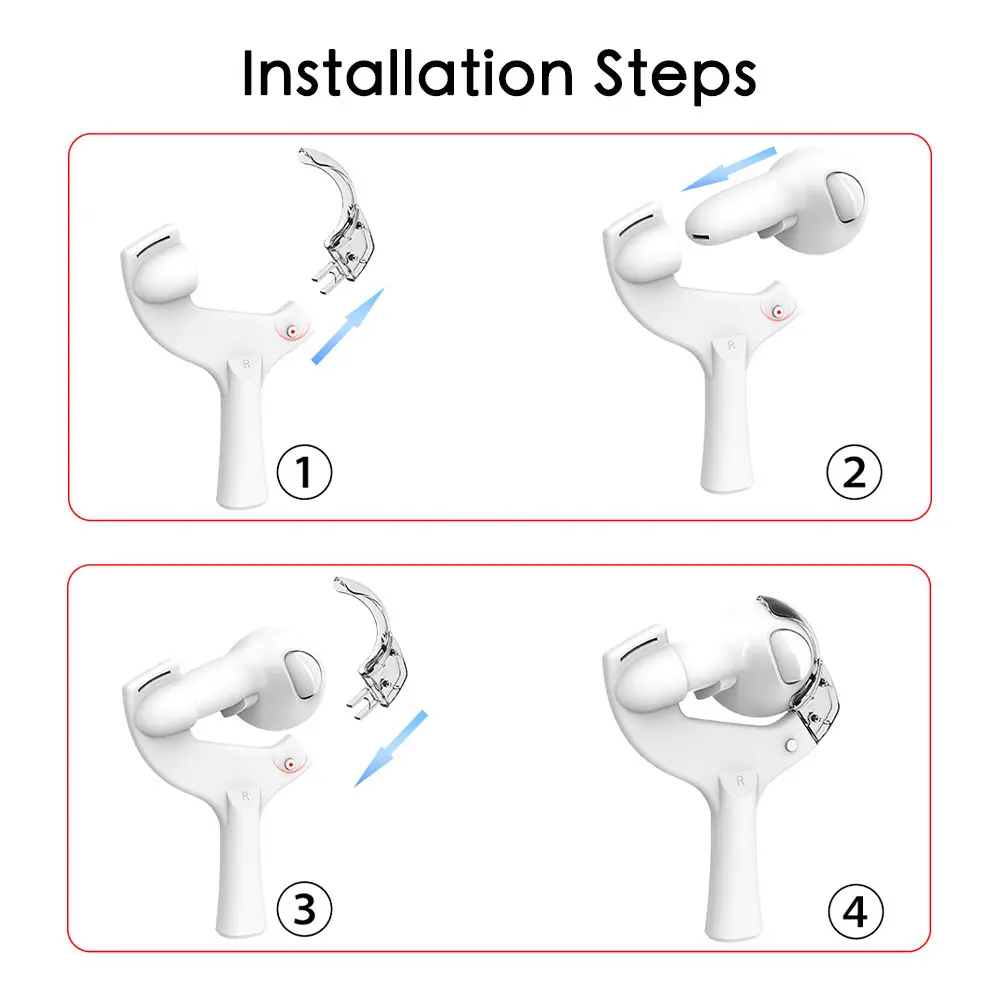 Installation Steps

R

①

R

②

R

③

R

④