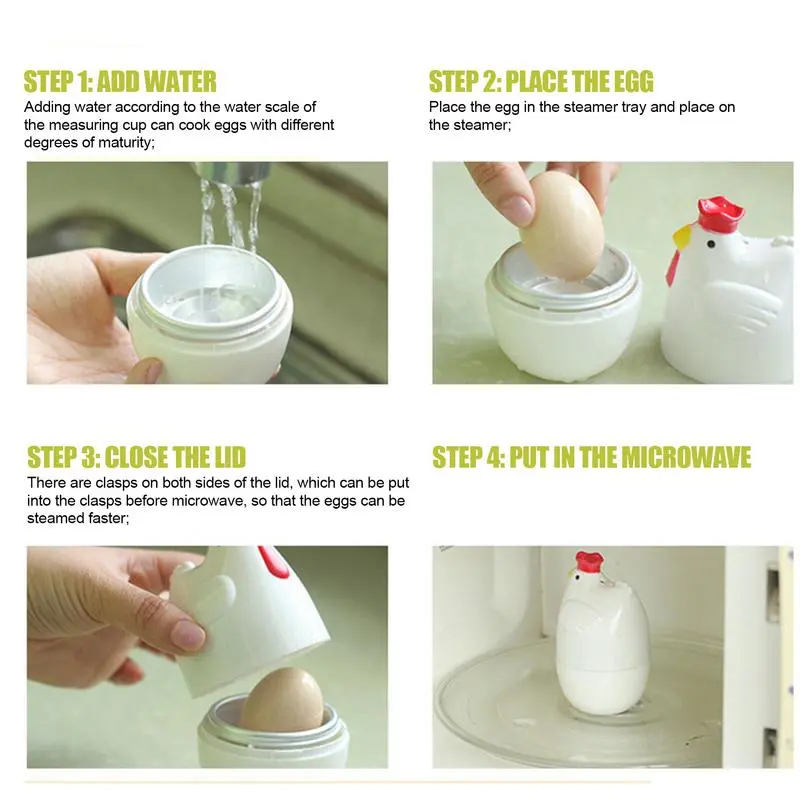 STEP 1: ADD WATER
Adding water according to the water scale of the measuring cup can cook eggs with different degrees of maturity;

STEP 2: PLACE THE EGG
Place the egg in the steamer tray and place on the steamer;

STEP 3: CLOSE THE LID
There are clasps on both sides of the lid, which can be put into the clasps before microwave, so that the eggs can be steamed faster;

STEP 4: PUT IN THE MICROWAVE