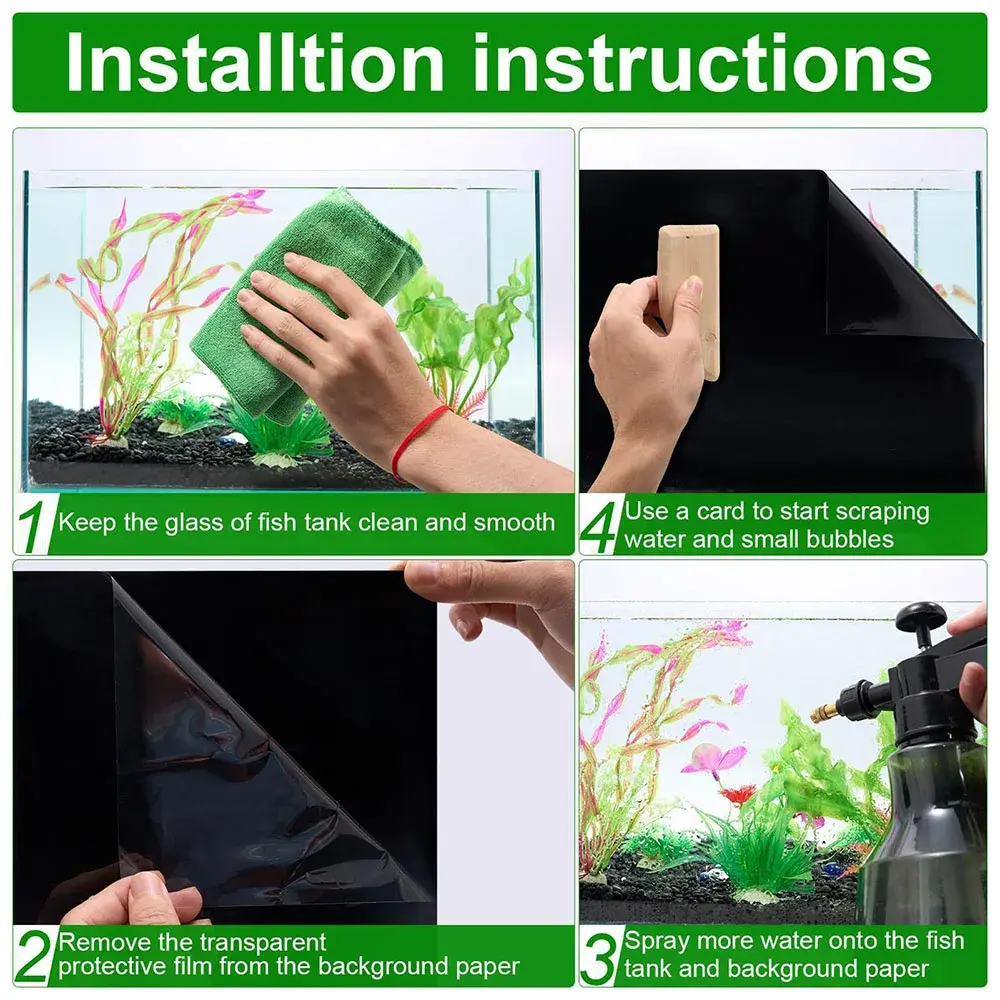 Installtion instructions

1 Keep the glass of fish tank clean and smooth

4 Use a card to start scraping water and small bubbles

2 Remove the transparent protective film from the background paper

3 Spray more water onto the fish tank and background paper