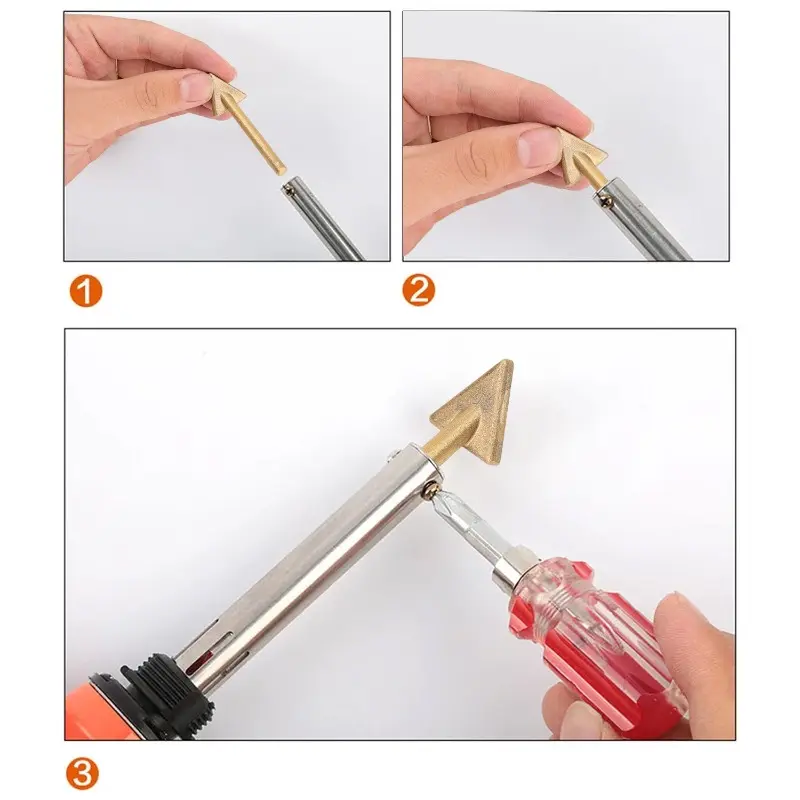 1

2

3