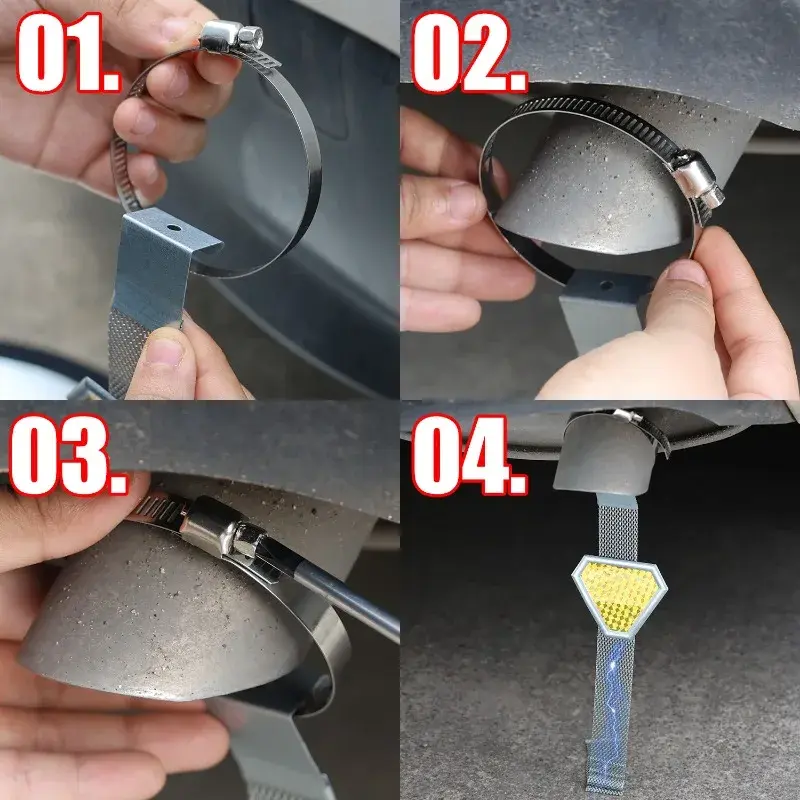 01.

02.

03.

04.