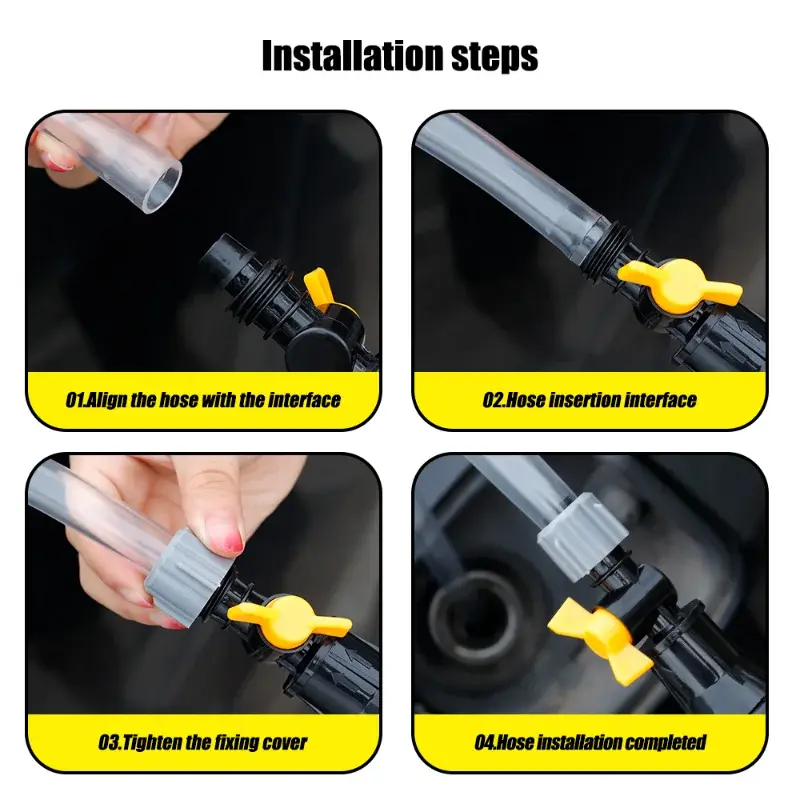 Installation steps

01.Align the hose with the interface

02.Hose insertion interface

03.Tighten the fixing cover

04.Hose installation completed