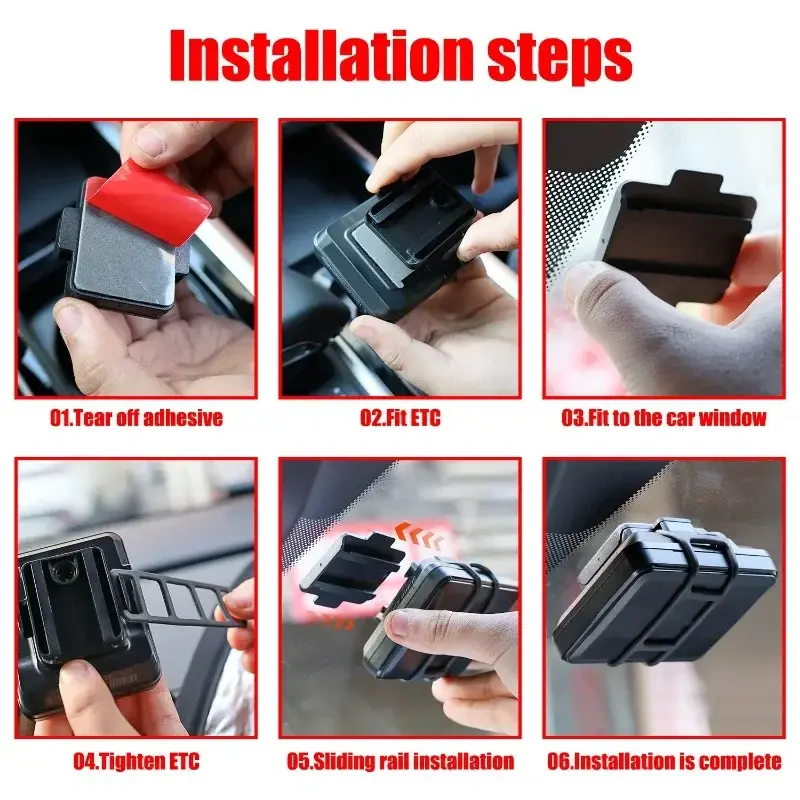 Installation steps

01.Tear off adhesive

02.Fit ETC

03.Fit to the car window

04.Tighten ETC

05.Sliding rail installation

06.Installation is complete