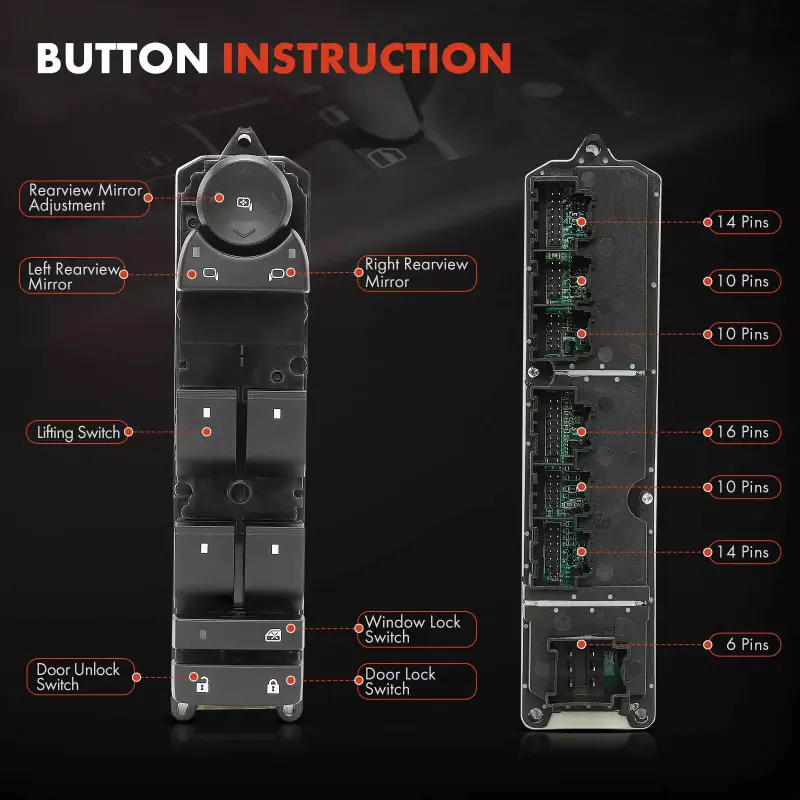 BUTTON INSTRUCTION

Rearview Mirror Adjustment

Left Rearview Mirror

Right Rearview Mirror

Lifting Switch

Window Lock Switch

Door Unlock Switch

Door Lock Switch

14 Pins

10 Pins

10 Pins

16 Pins

10 Pins

14 Pins

6 Pins