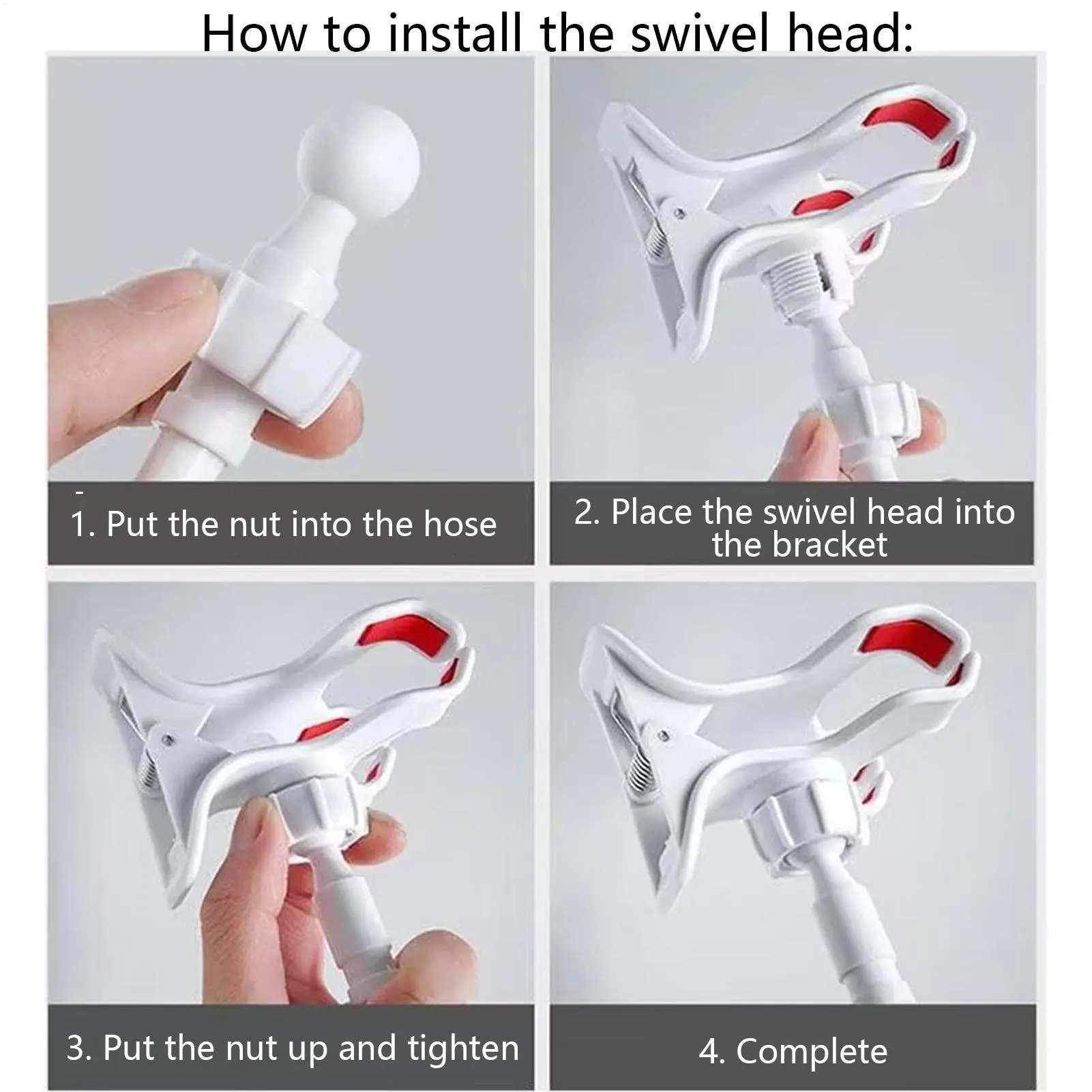 How to install the swivel head:

1. Put the nut into the hose

2. Place the swivel head into the bracket

3. Put the nut up and tighten

4. Complete