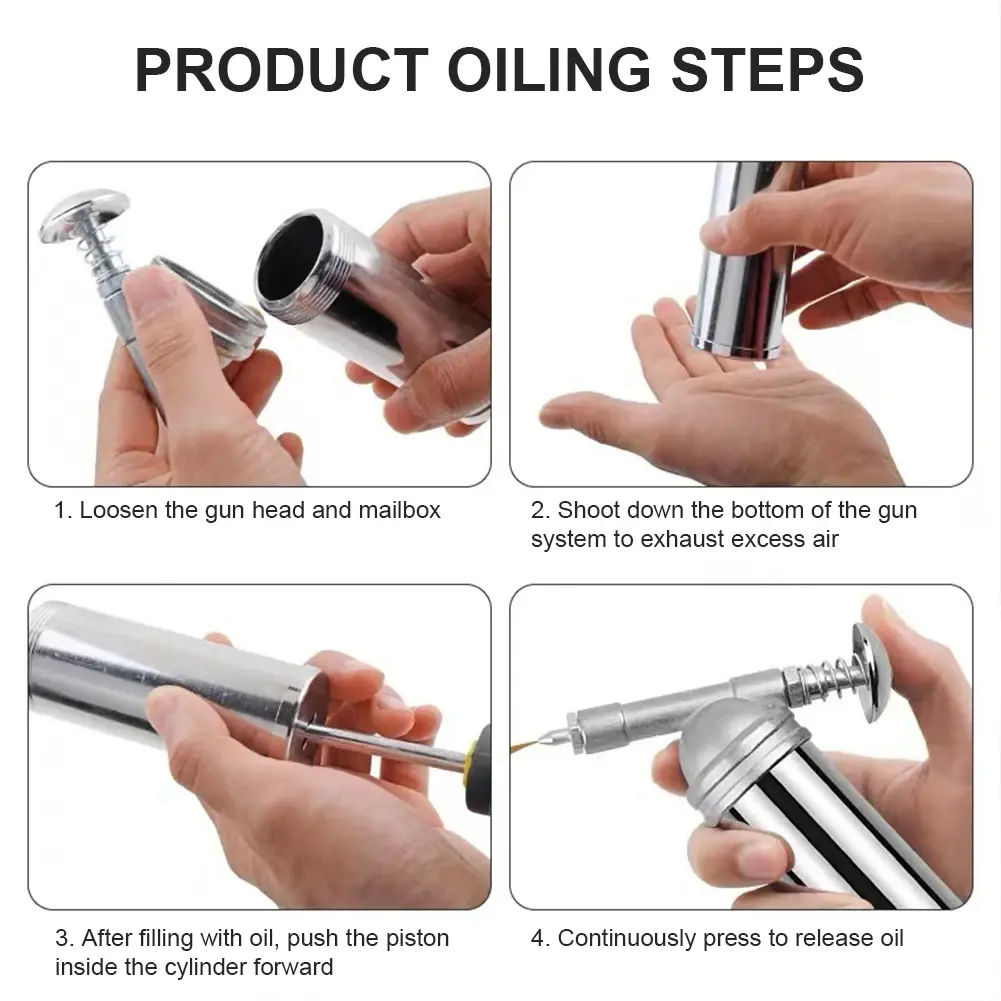 PRODUCT OILING STEPS

1. Loosen the gun head and mailbox

2. Shoot down the bottom of the gun system to exhaust excess air

3. After filling with oil, push the piston inside the cylinder forward

4. Continuously press to release oil