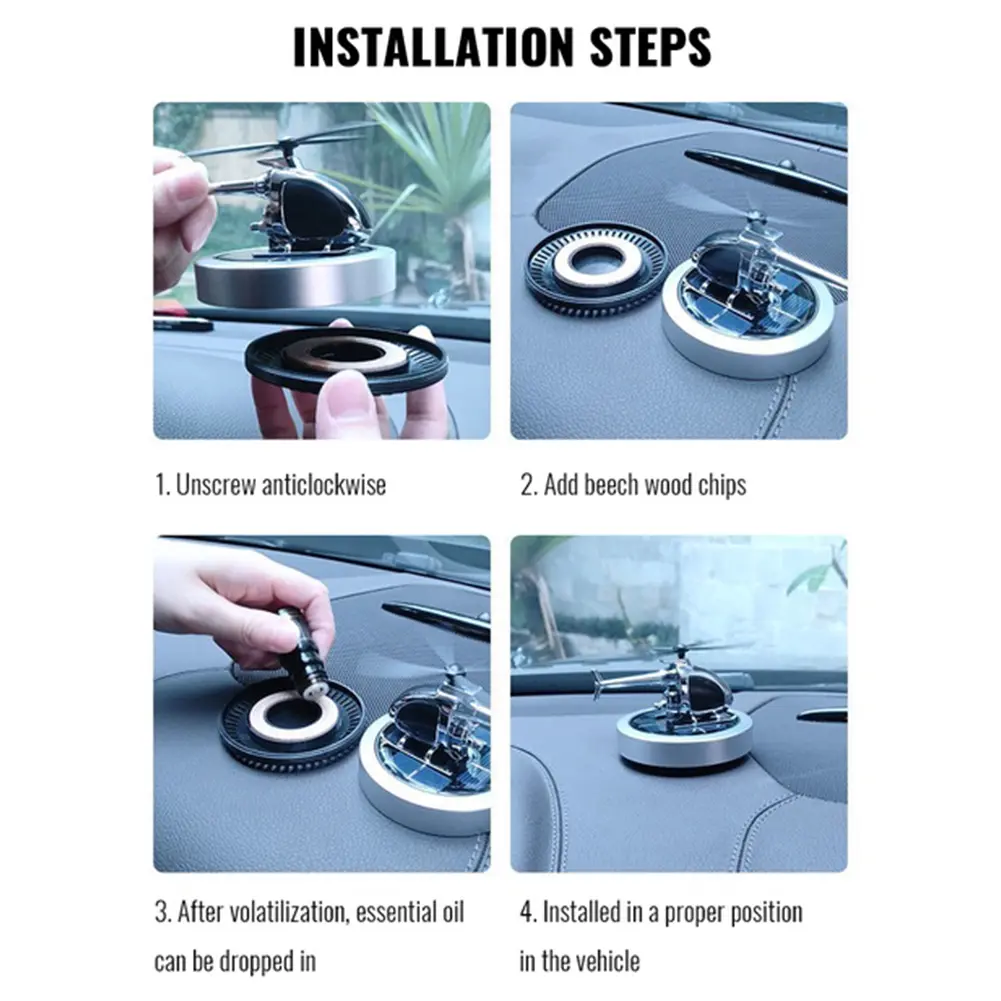 INSTALLATION STEPS

1. Unscrew anticlockwise

2. Add beech wood chips

3. After volatilization, essential oil can be dropped in

4. Installed in a proper position in the vehicle