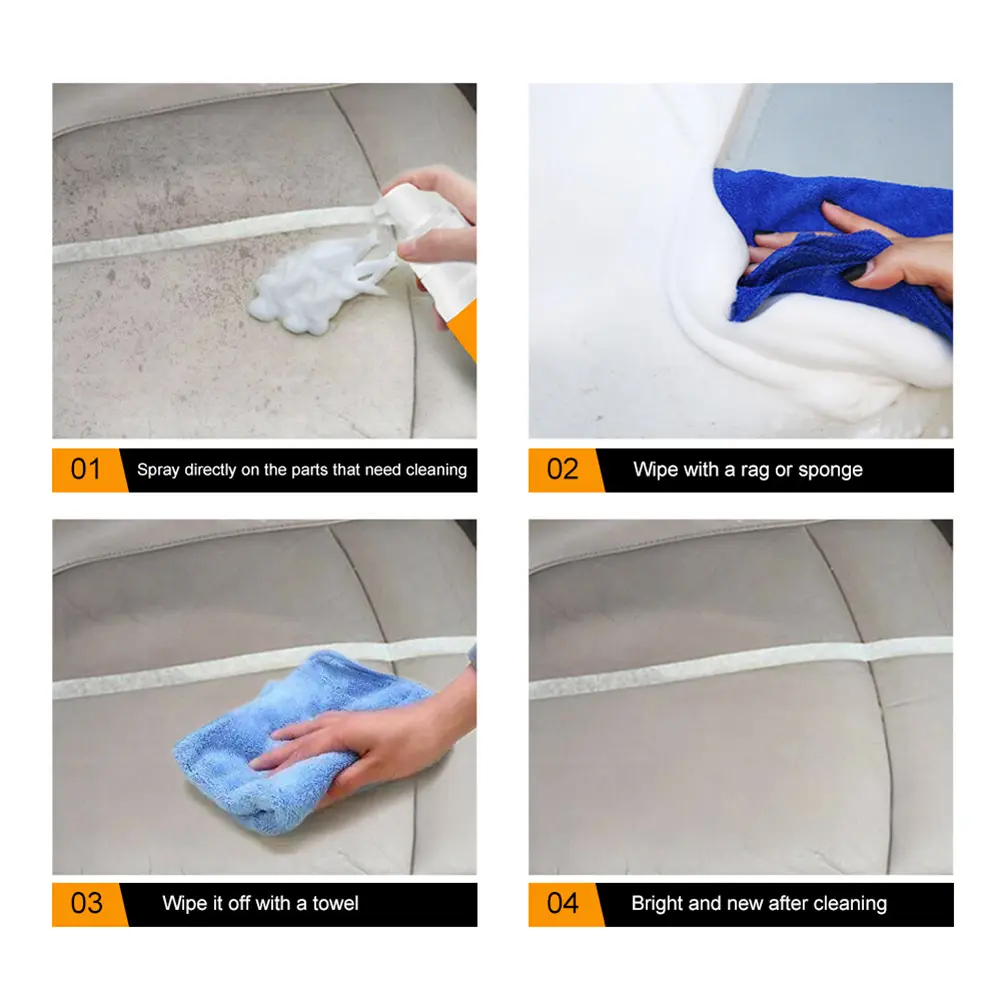 01 Spray directly on the parts that need cleaning

02 Wipe with a rag or sponge

03 Wipe it off with a towel

04 Bright and new after cleaning