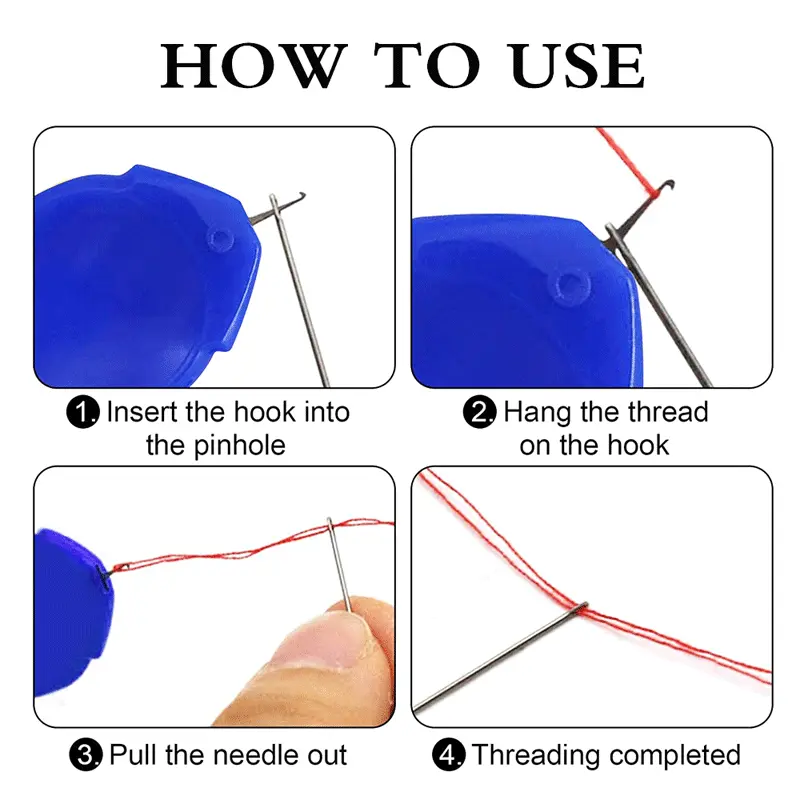 HOW TO USE

1. Insert the hook into the pinhole

2. Hang the thread on the hook

3. Pull the needle out

4. Threading completed