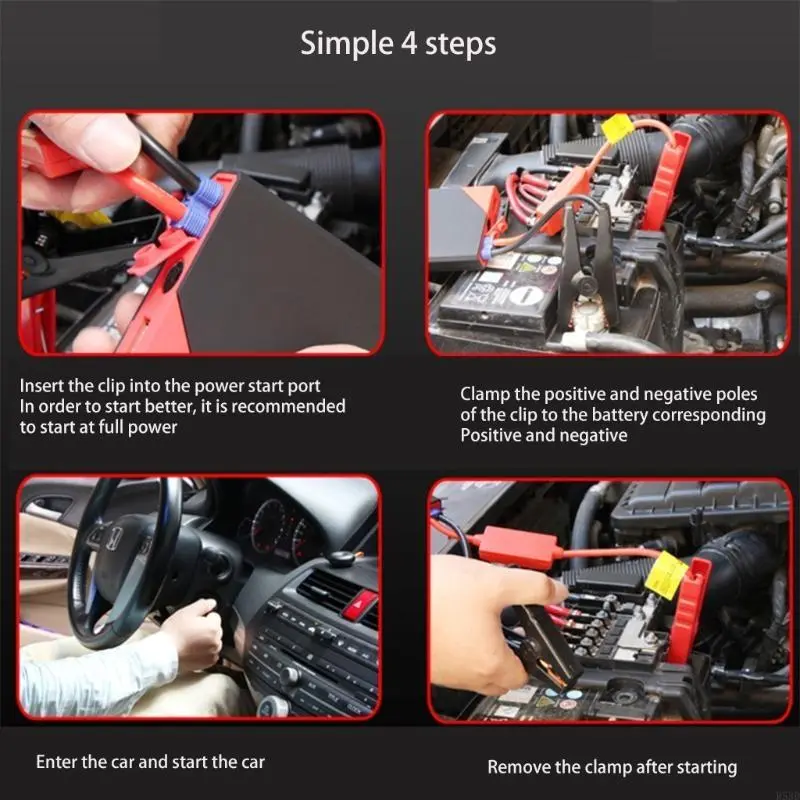 Simple 4 steps

Insert the clip into the power start port
In order to start better, it is recommended to start at full power

Clamp the positive and negative poles of the clip to the battery corresponding Positive and negative

Enter the car and start the car

Remove the clamp after starting