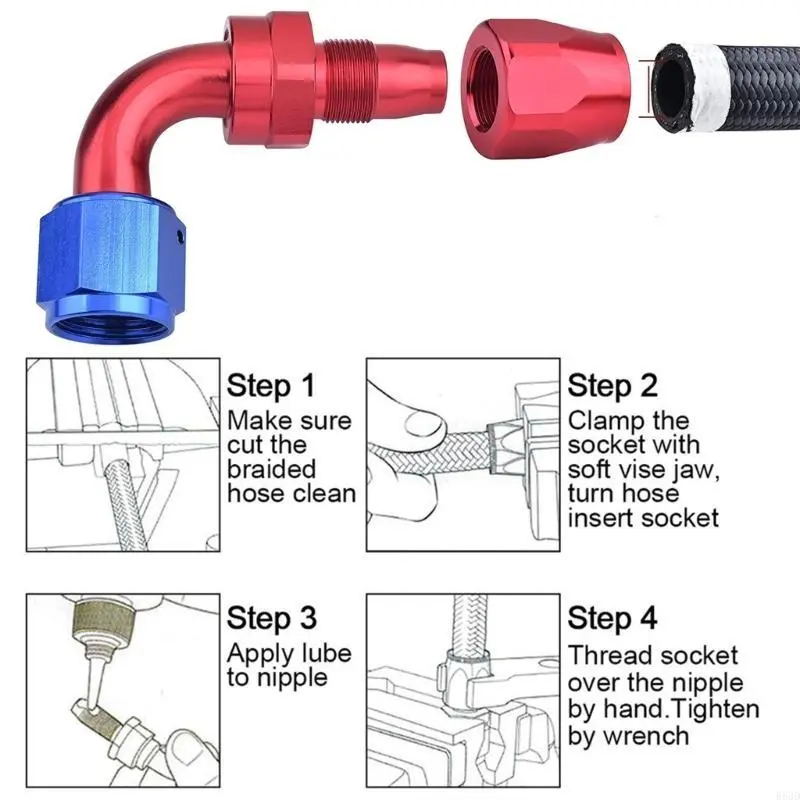 Step 1
Make sure cut the braided hose clean

Step 2
Clamp the socket with soft vise jaw, turn hose insert socket

Step 3
Apply lube to nipple

Step 4
Thread socket over the nipple by hand.Tighten by wrench