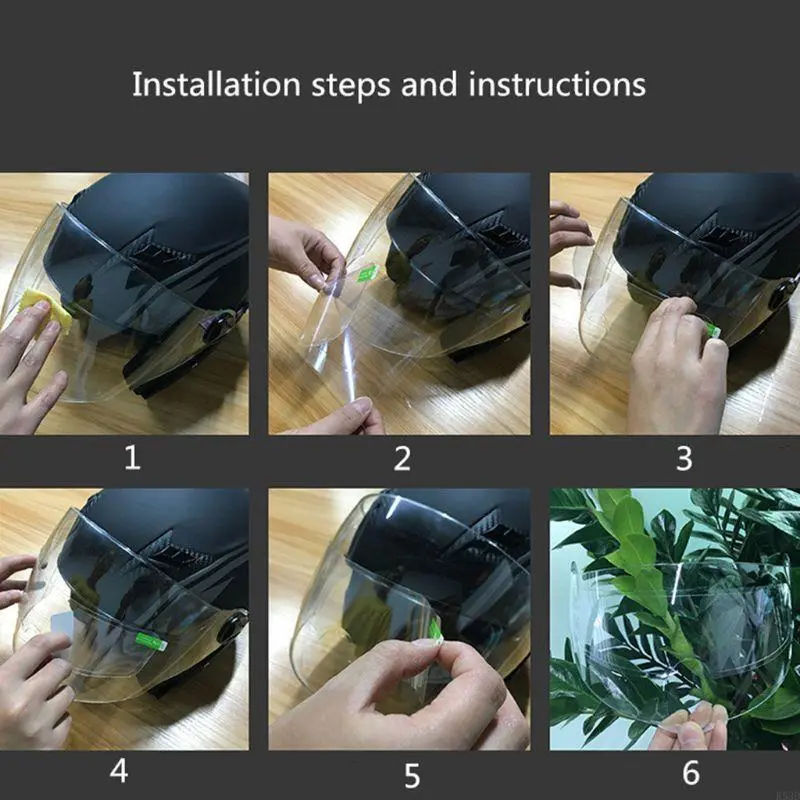 Installation steps and instructions

1

2

3

4

5

6