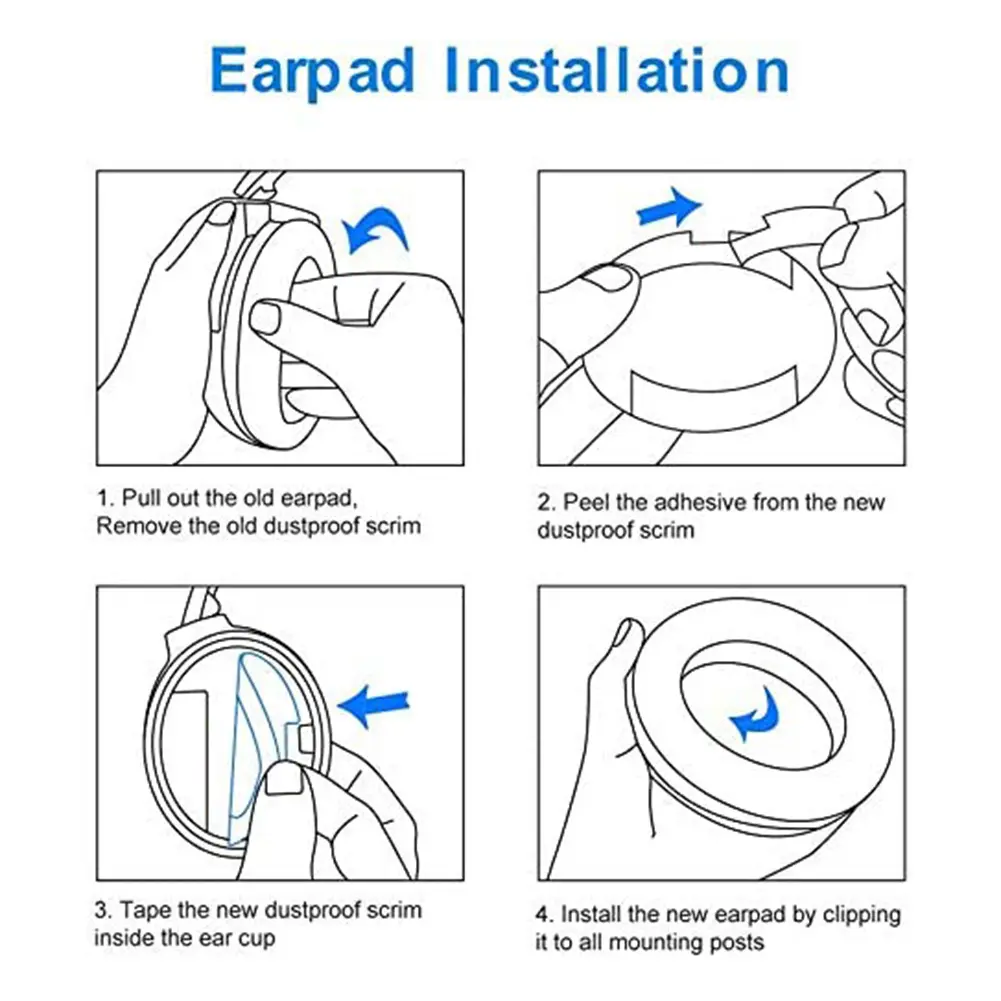 Earpad Installation

1. Pull out the old earpad, Remove the old dustproof scrim

2. Peel the adhesive from the new dustproof scrim

3. Tape the new dustproof scrim inside the ear cup

4. Install the new earpad by clipping it to all mounting posts