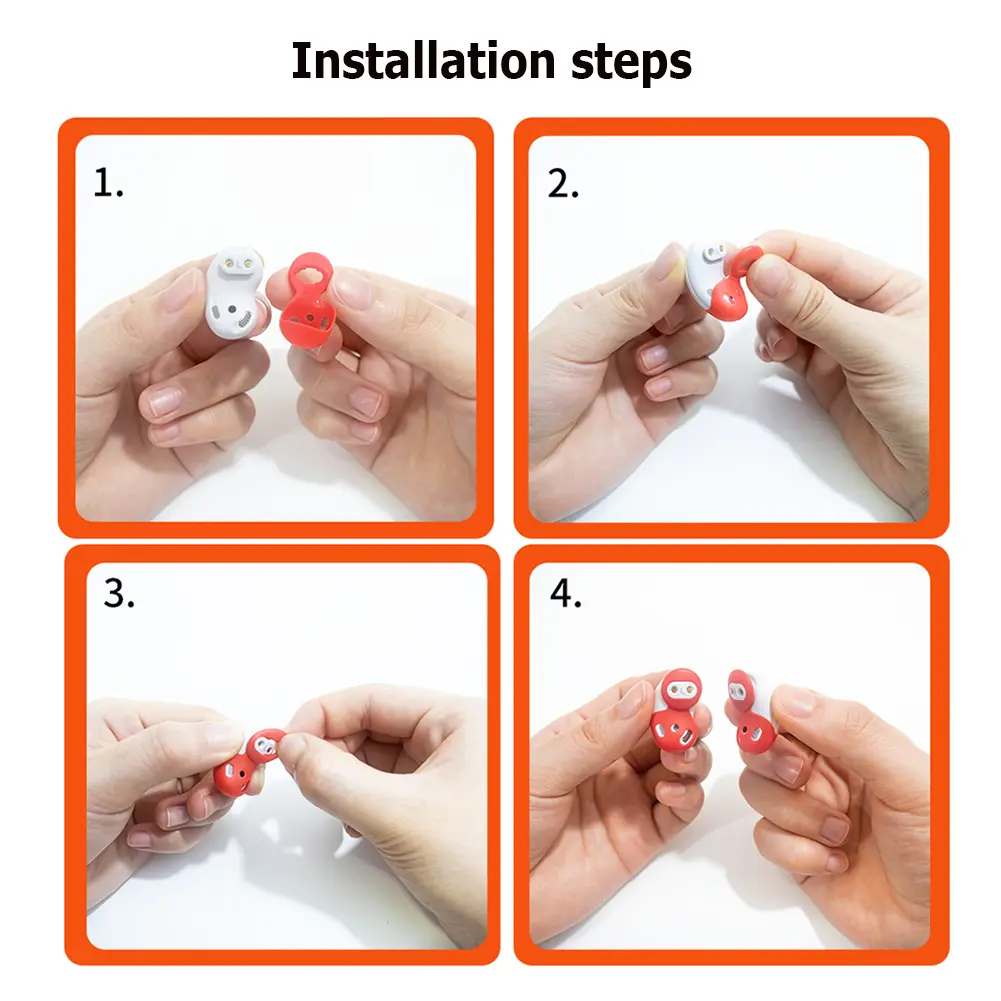 Installation steps

1.

2.

3.

4.