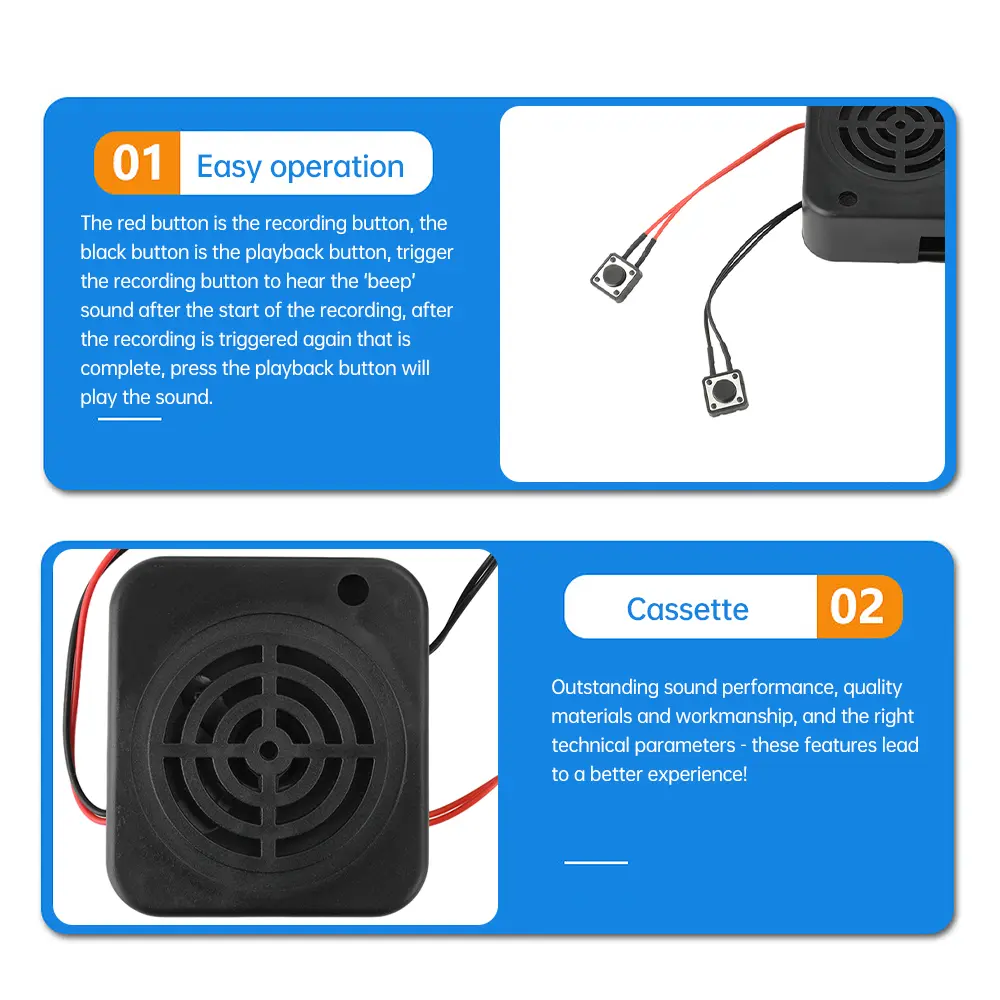 01 Easy operation

The red button is the recording button, the black button is the playback button, trigger the recording button to hear the 'beep' sound after the start of the recording, after the recording is triggered again that is complete, press the playback button will play the sound.

Cassette 02

Outstanding sound performance, quality materials and workmanship, and the right technical parameters - these features lead to a better experience!