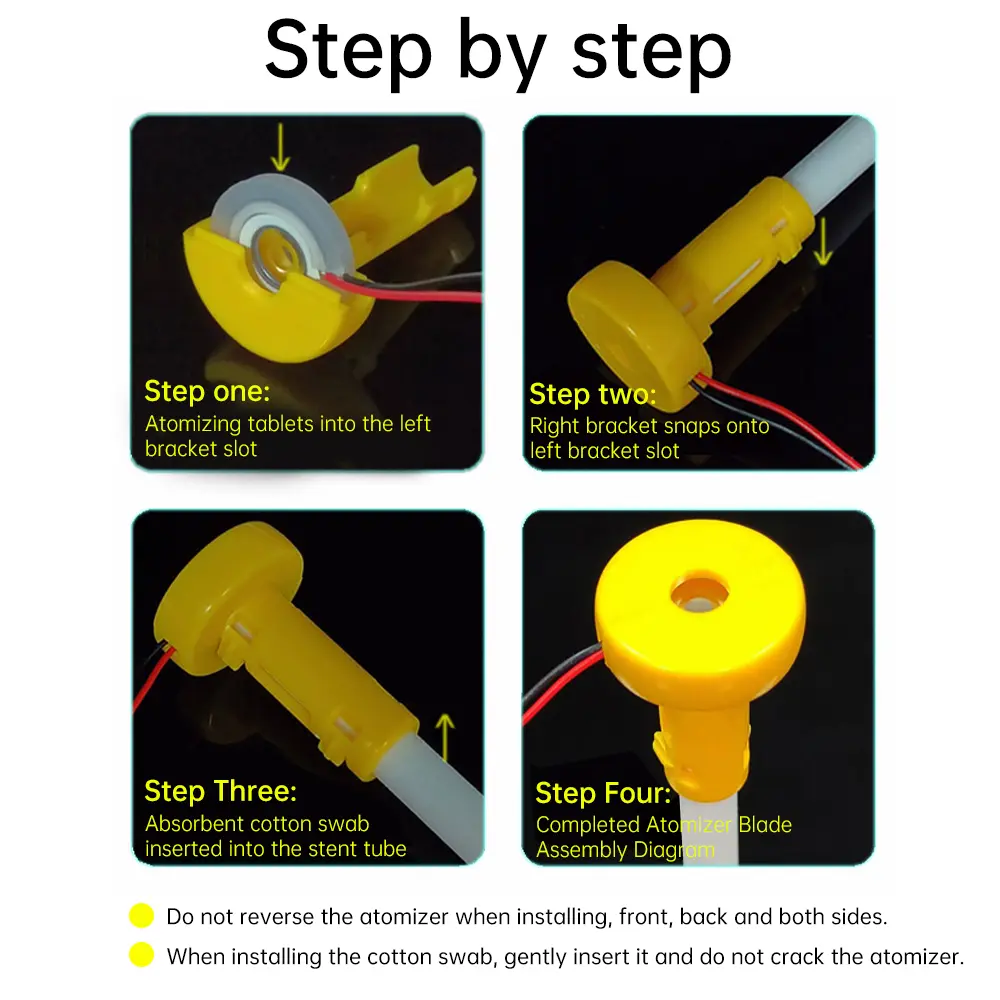 Step by step

Step one:
Atomizing tablets into the left bracket slot

Step two:
Right bracket snaps onto left bracket slot

Step Three:
Absorbent cotton swab inserted into the stent tube

Step Four:
Completed Atomizer Blade Assembly Diagram

Do not reverse the atomizer when installing, front, back and both sides.

When installing the cotton swab, gently insert it and do not crack the atomizer.