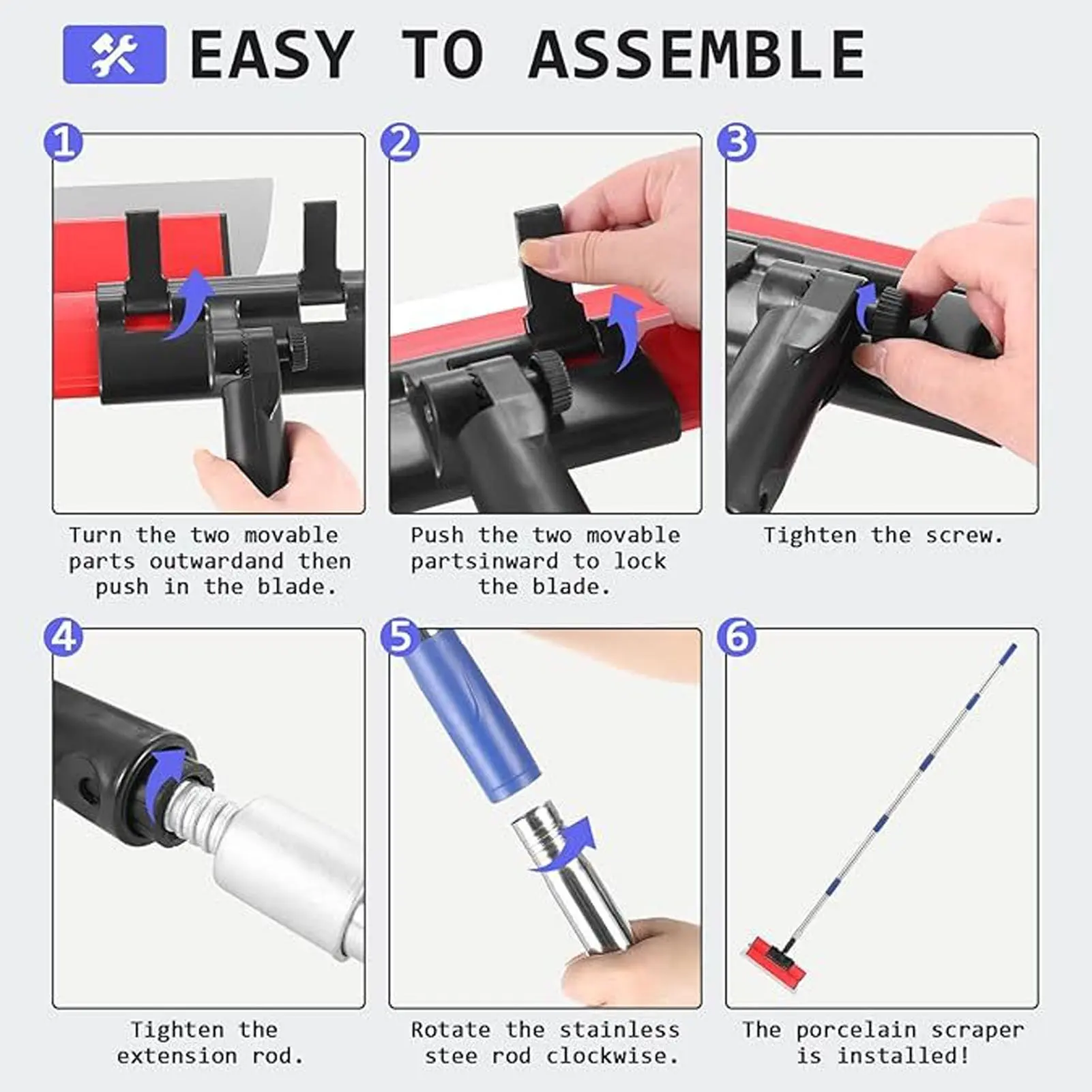 EASY TO ASSEMBLE

1

Turn the two movable parts outwardand then push in the blade.

2

Push the two movable partsinward to lock the blade.

3

Tighten the screw.

4

Tighten the extension rod.

5

Rotate the stainless stee rod clockwise.

6

The porcelain scraper is installed!