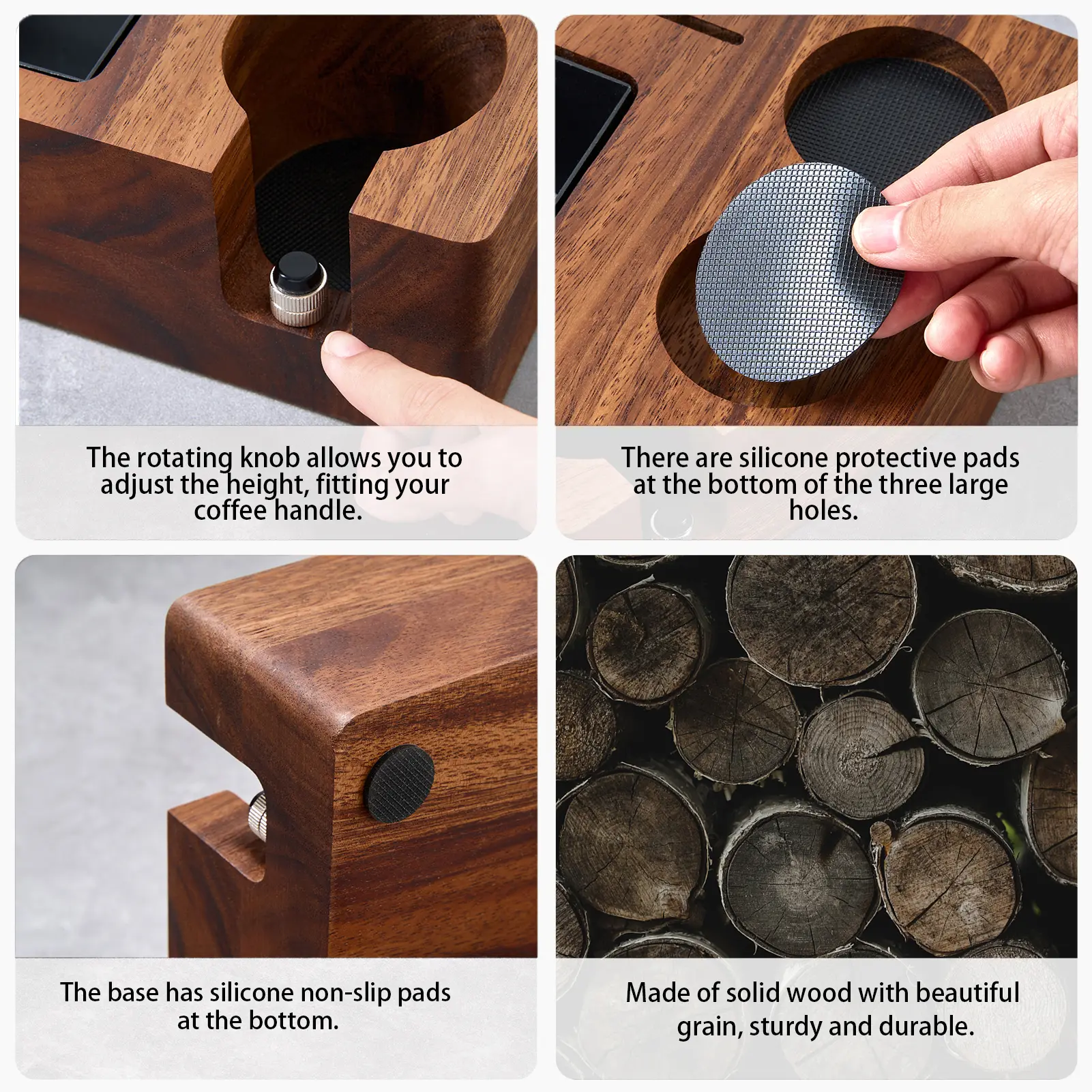 The rotating knob allows you to adjust the height, fitting your coffee handle.

There are silicone protective pads at the bottom of the three large holes.

The base has silicone non-slip pads at the bottom.

Made of solid wood with beautiful grain, sturdy and durable.