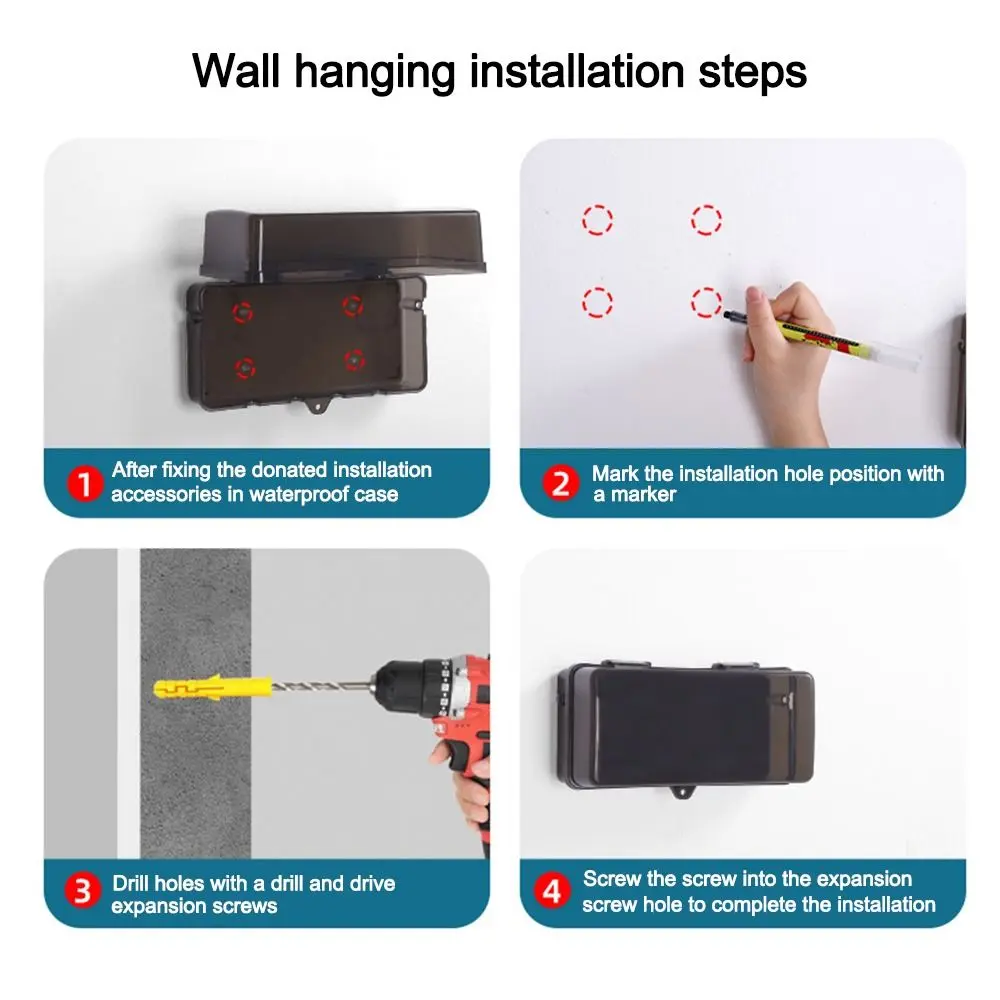 Wall hanging installation steps

1 After fixing the donated installation accessories in waterproof case

2 Mark the installation hole position with a marker

3 Drill holes with a drill and drive expansion screws

4 Screw the screw into the expansion screw hole to complete the installation