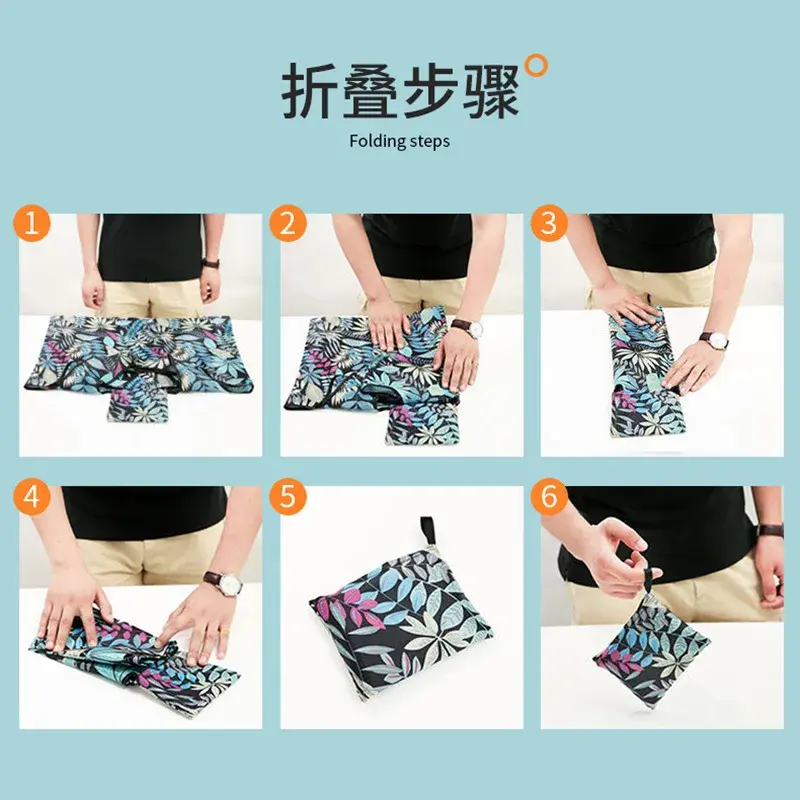 折叠步骤

Folding steps

1

2

3

4

5

6