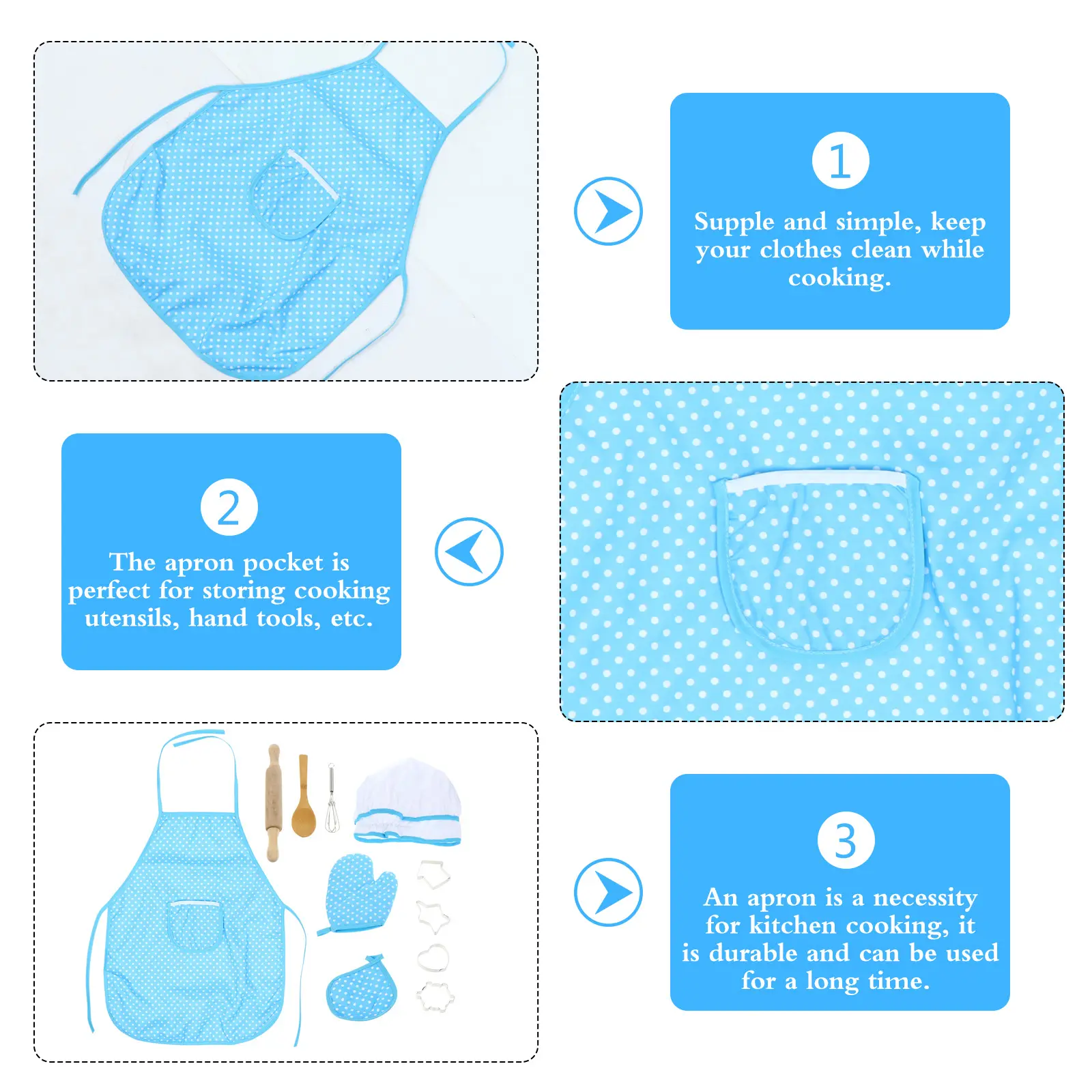 1

Supple and simple, keep your clothes clean while cooking.

2

The apron pocket is perfect for storing cooking utensils, hand tools, etc.

3

An apron is a necessity for kitchen cooking, it is durable and can be used for a long time.