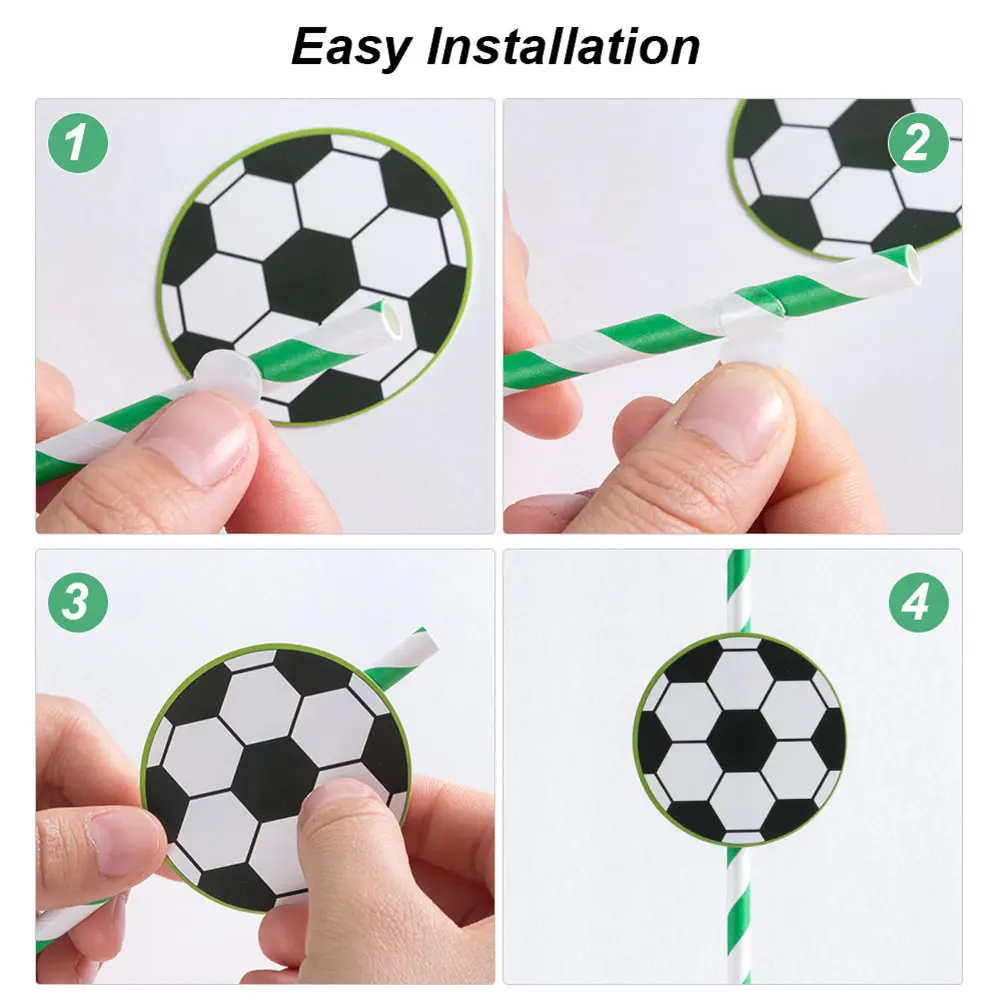 Easy Installation

1

2

3

4