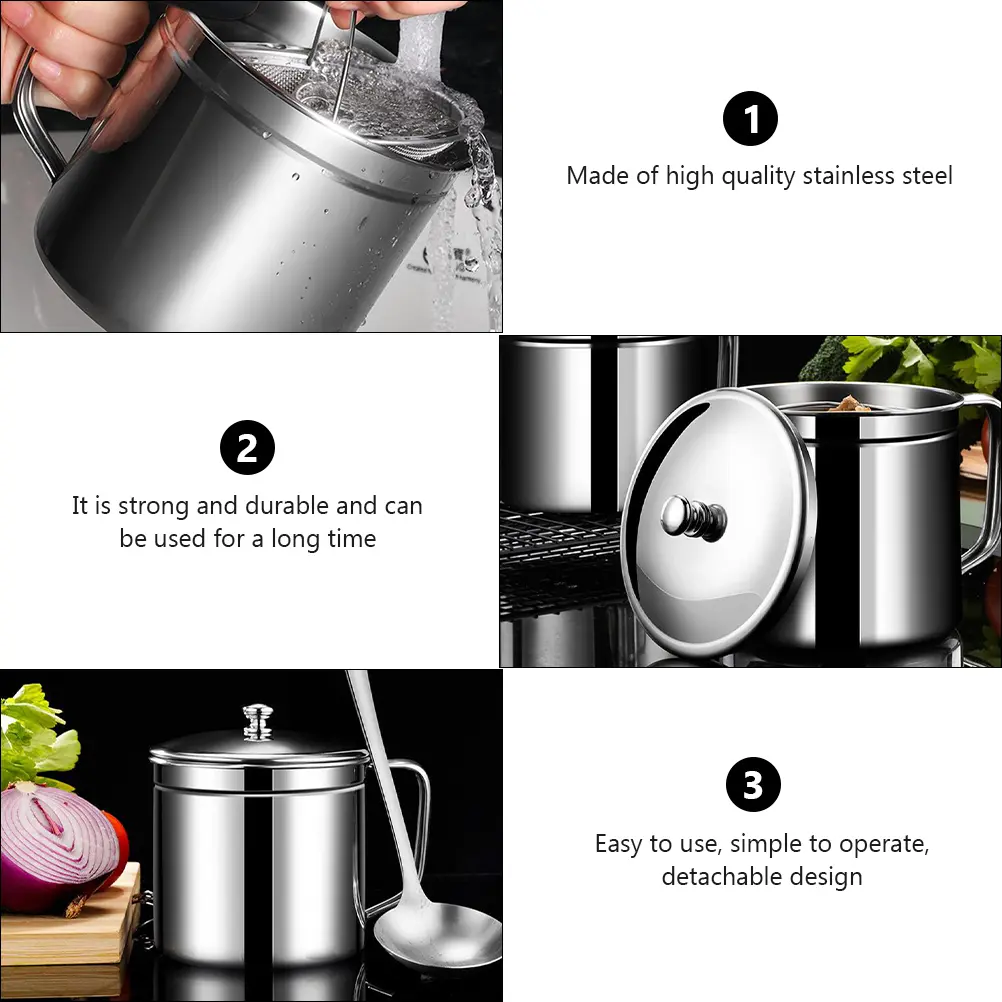 1

Made of high quality stainless steel

2

It is strong and durable and can be used for a long time

3

Easy to use, simple to operate, detachable design