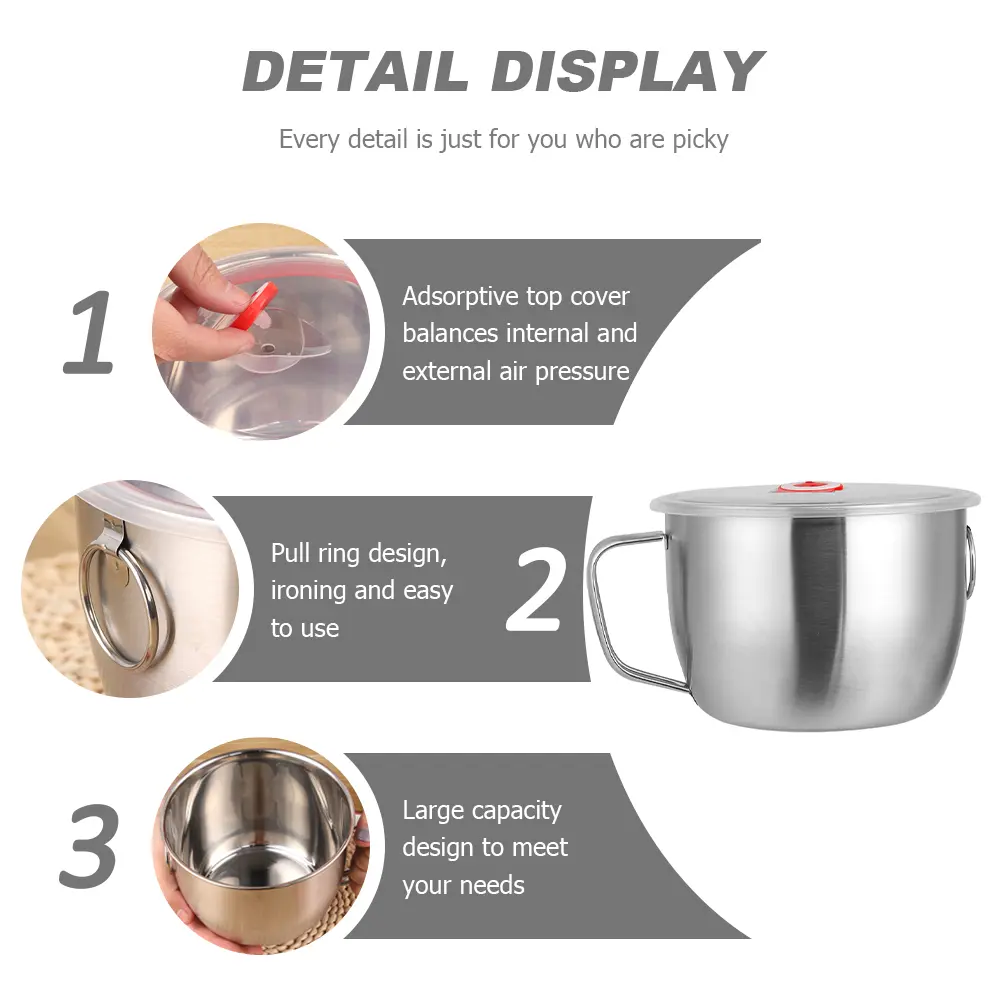 DETAIL DISPLAY

Every detail is just for you who are picky

1

Adsorptive top cover balances internal and external air pressure

Pull ring design, ironing and easy to use

2

3

Large capacity design to meet your needs