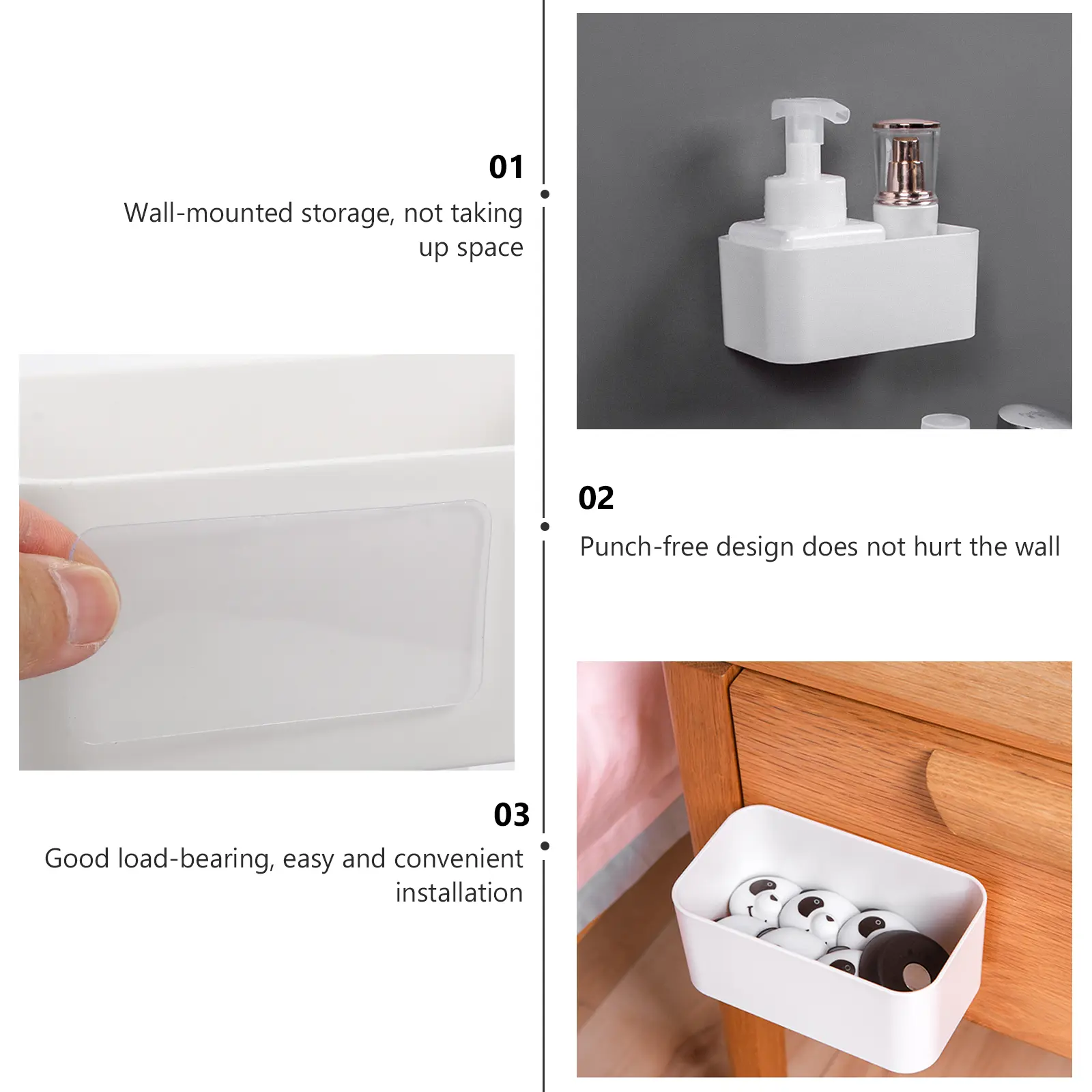 01
Wall-mounted storage, not taking up space

02
Punch-free design does not hurt the wall

03
Good load-bearing, easy and convenient installation