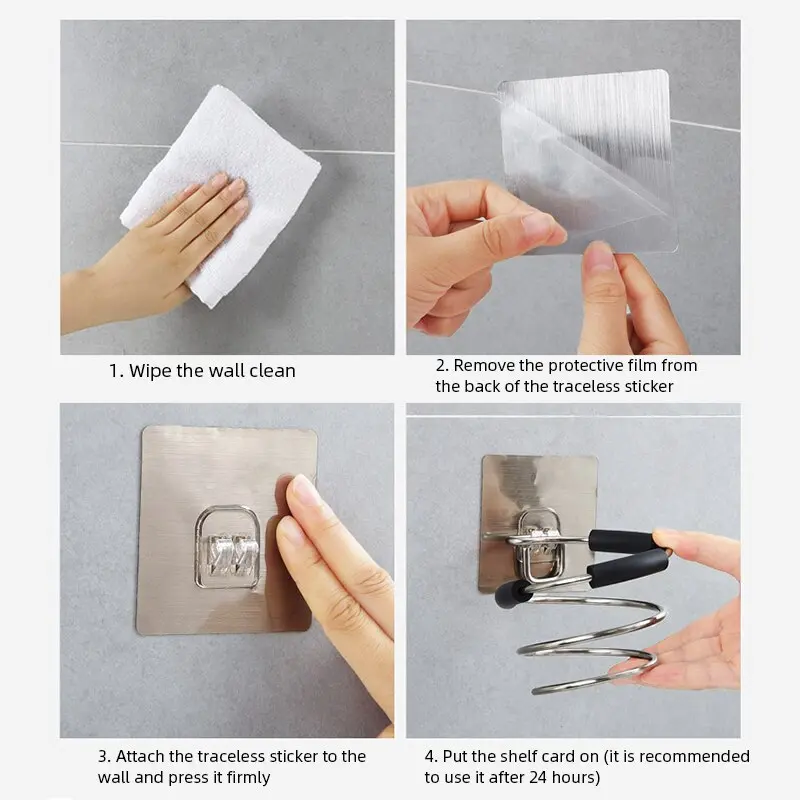 1. Wipe the wall clean

2. Remove the protective film from the back of the traceless sticker

3. Attach the traceless sticker to the wall and press it firmly

4. Put the shelf card on (it is recommended to use it after 24 hours)