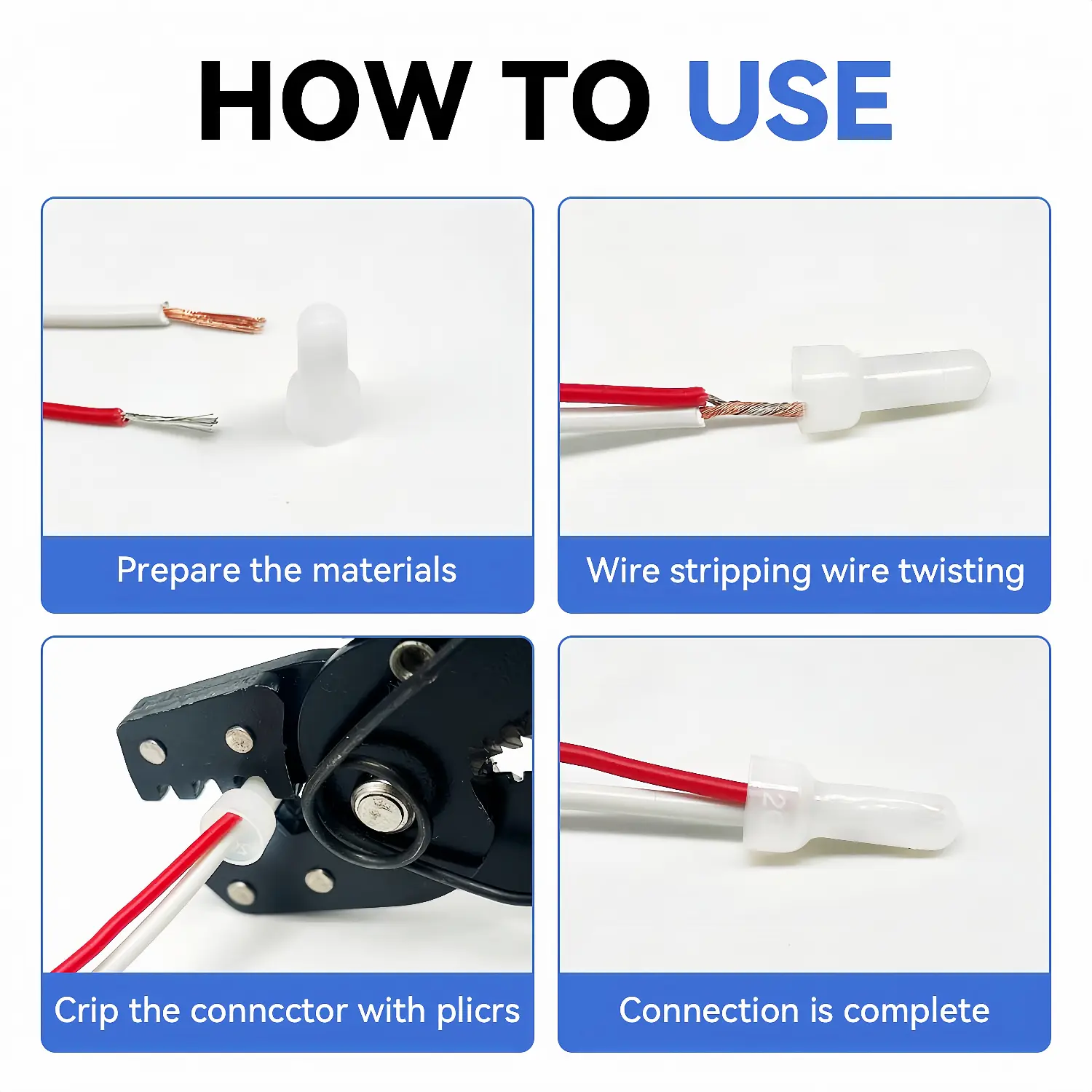 HOW TO USE

Prepare the materials

Wire stripping wire twisting

Crip the conncctor with plicrs

Connection is complete