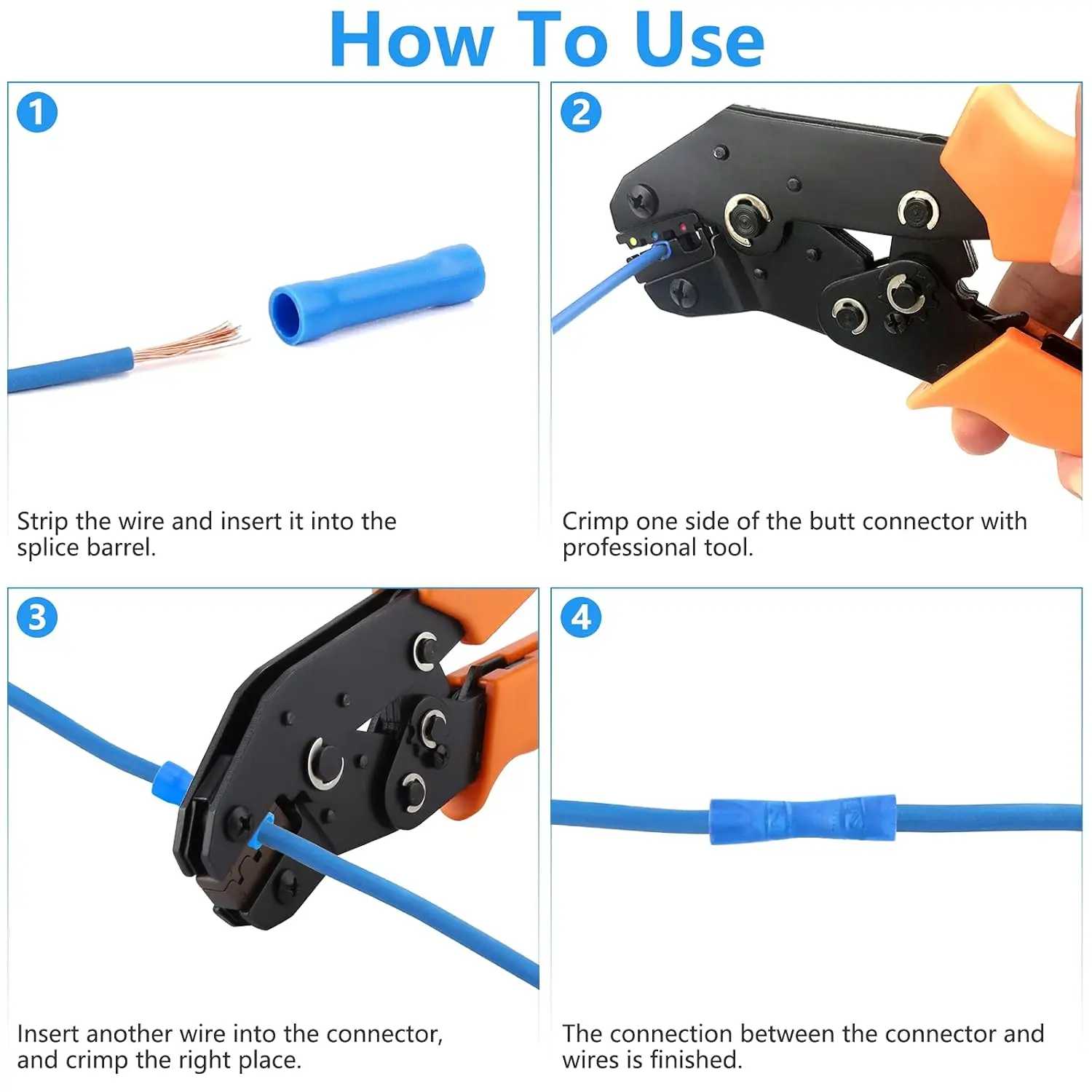 How To Use

1

Strip the wire and insert it into the splice barrel.

2

Crimp one side of the butt connector with professional tool.

3

Insert another wire into the connector, and crimp the right place.

4

The connection between the connector and wires is finished.