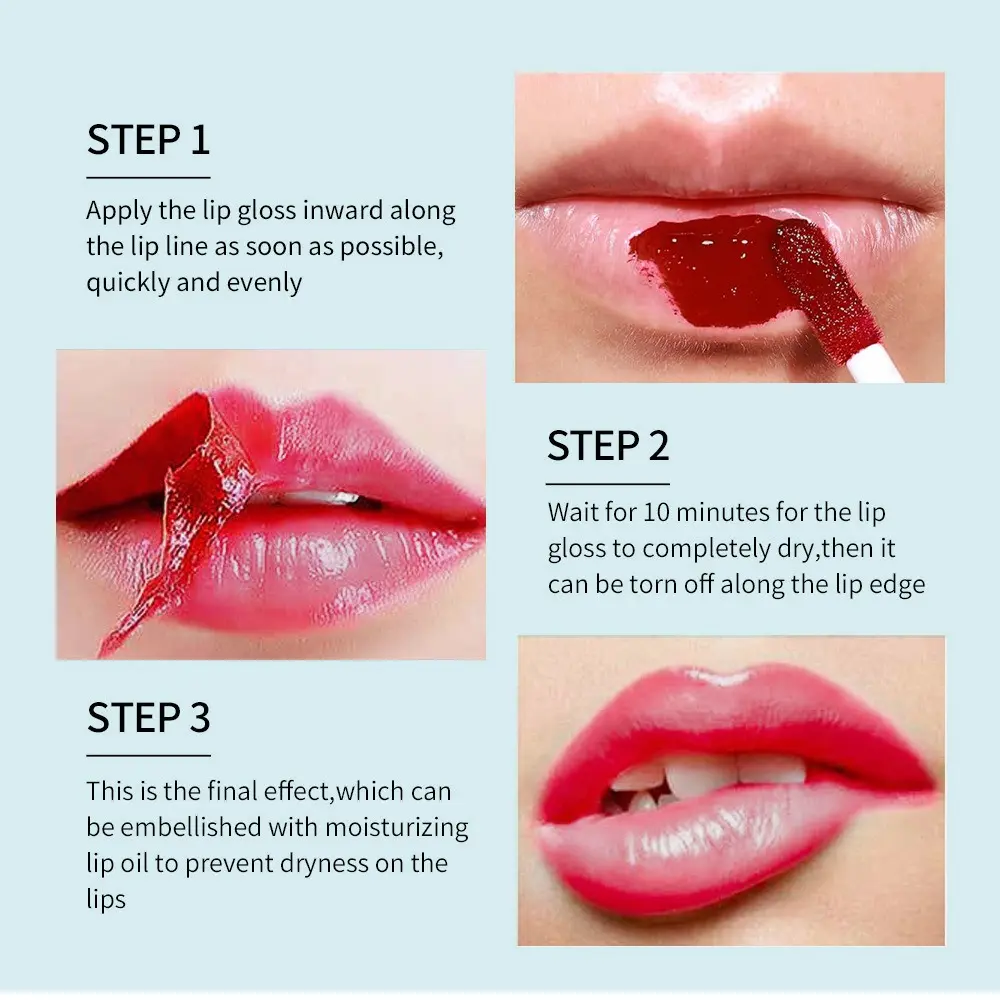 STEP 1

Apply the lip gloss inward along the lip line as soon as possible, quickly and evenly

STEP 2

Wait for 10 minutes for the lip gloss to completely dry,then it can be torn off along the lip edge

STEP 3

This is the final effect,which can be embellished with moisturizing lip oil to prevent dryness on the lips