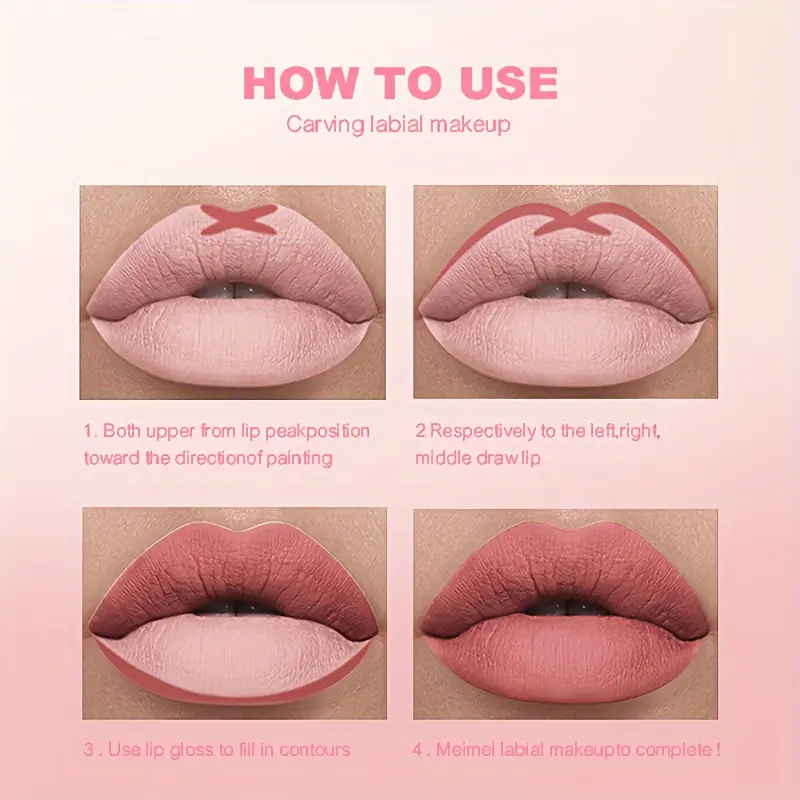 HOW TO USE

Carving labial makeup

1. Both upper from lip peakposition toward the directionof painting

2 Respectively to the left,right, middle draw lip

3 . Use lip gloss to fill in contours

4 . Meimei labial makeupto complete !