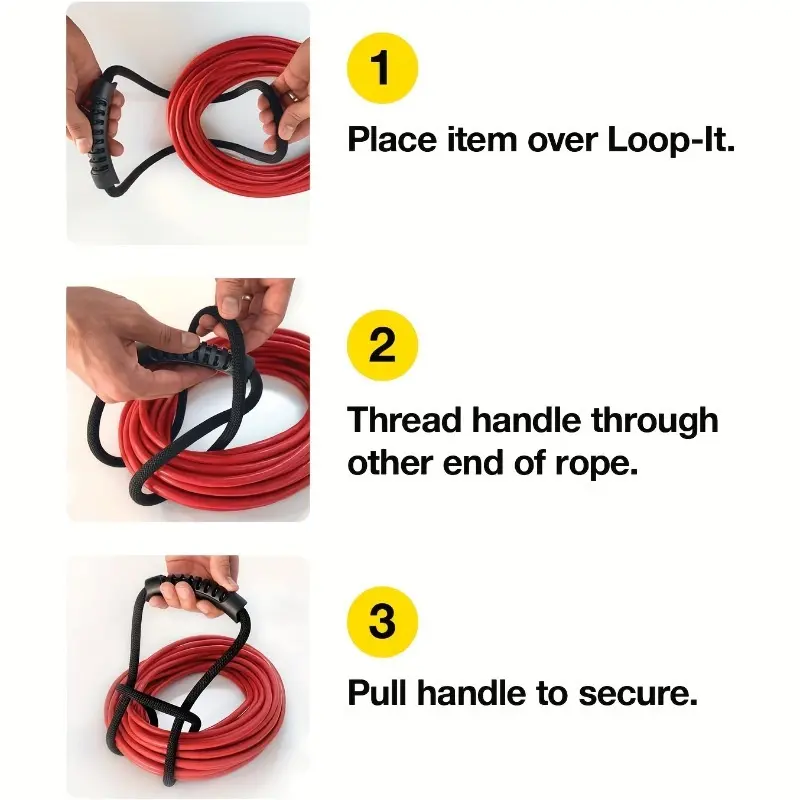 1

Place item over Loop-It.

2

Thread handle through other end of rope.

3

Pull handle to secure.