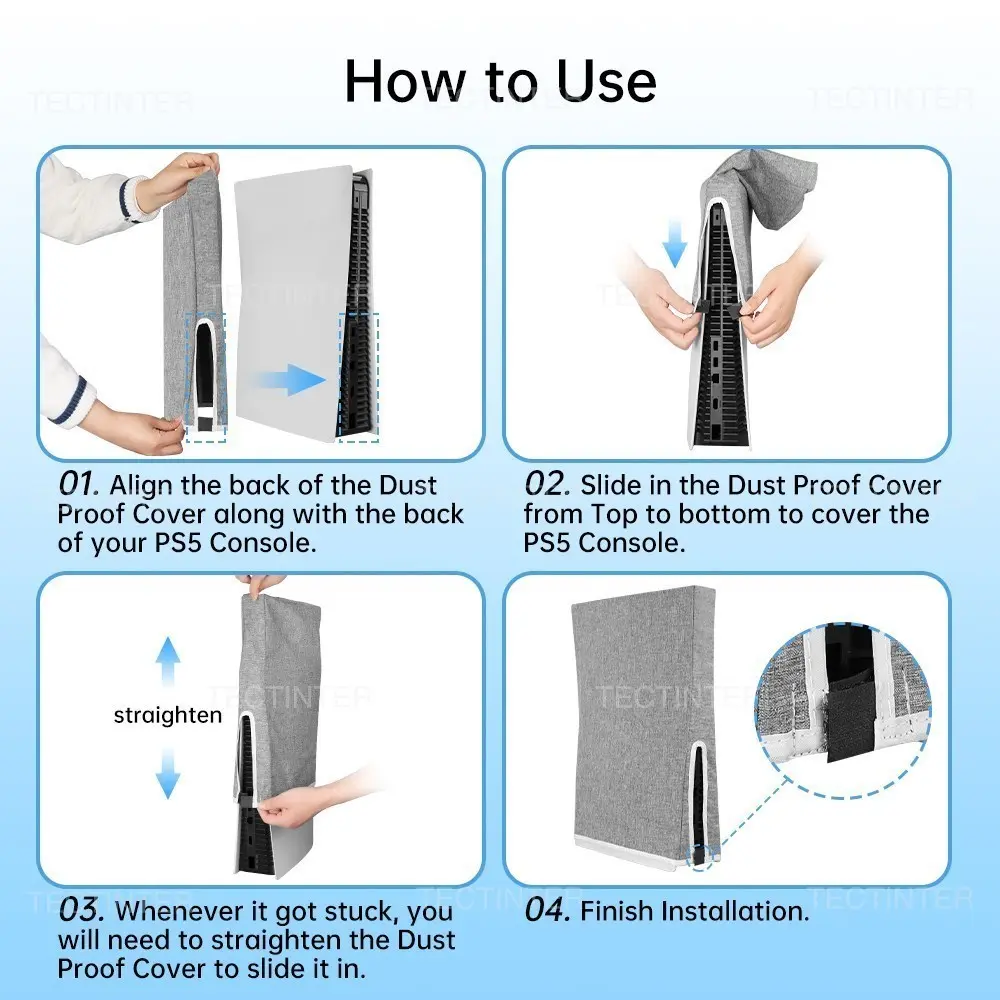 How to Use

TECTINTER

01. Align the back of the Dust Proof Cover along with the back of your PS5 Console.

02. Slide in the Dust Proof Cover from Top to bottom to cover the PS5 Console.

straighten

03. Whenever it got stuck, you will need to straighten the Dust Proof Cover to slide it in.

04. Finish Installation.