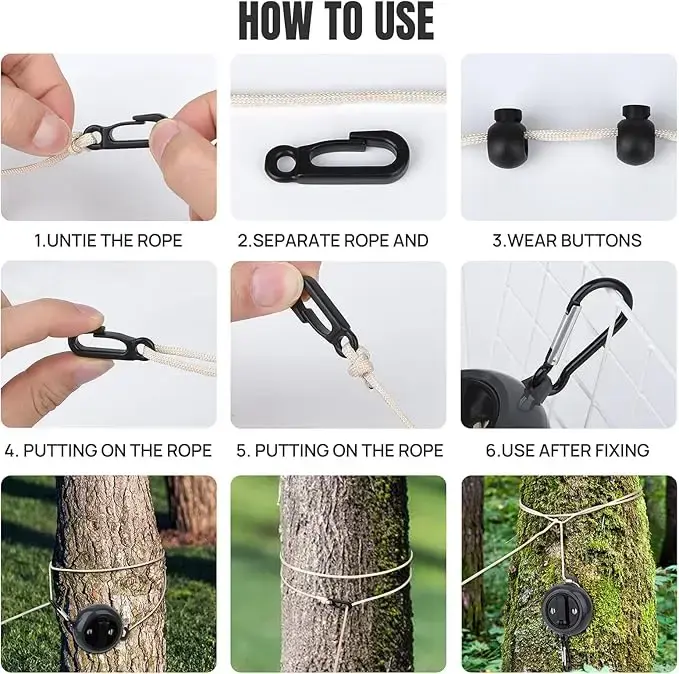 HOW TO USE

1.UNTIE THE ROPE

2.SEPARATE ROPE AND

3.WEAR BUTTONS

4. PUTTING ON THE ROPE

5. PUTTING ON THE ROPE

6.USE AFTER FIXING