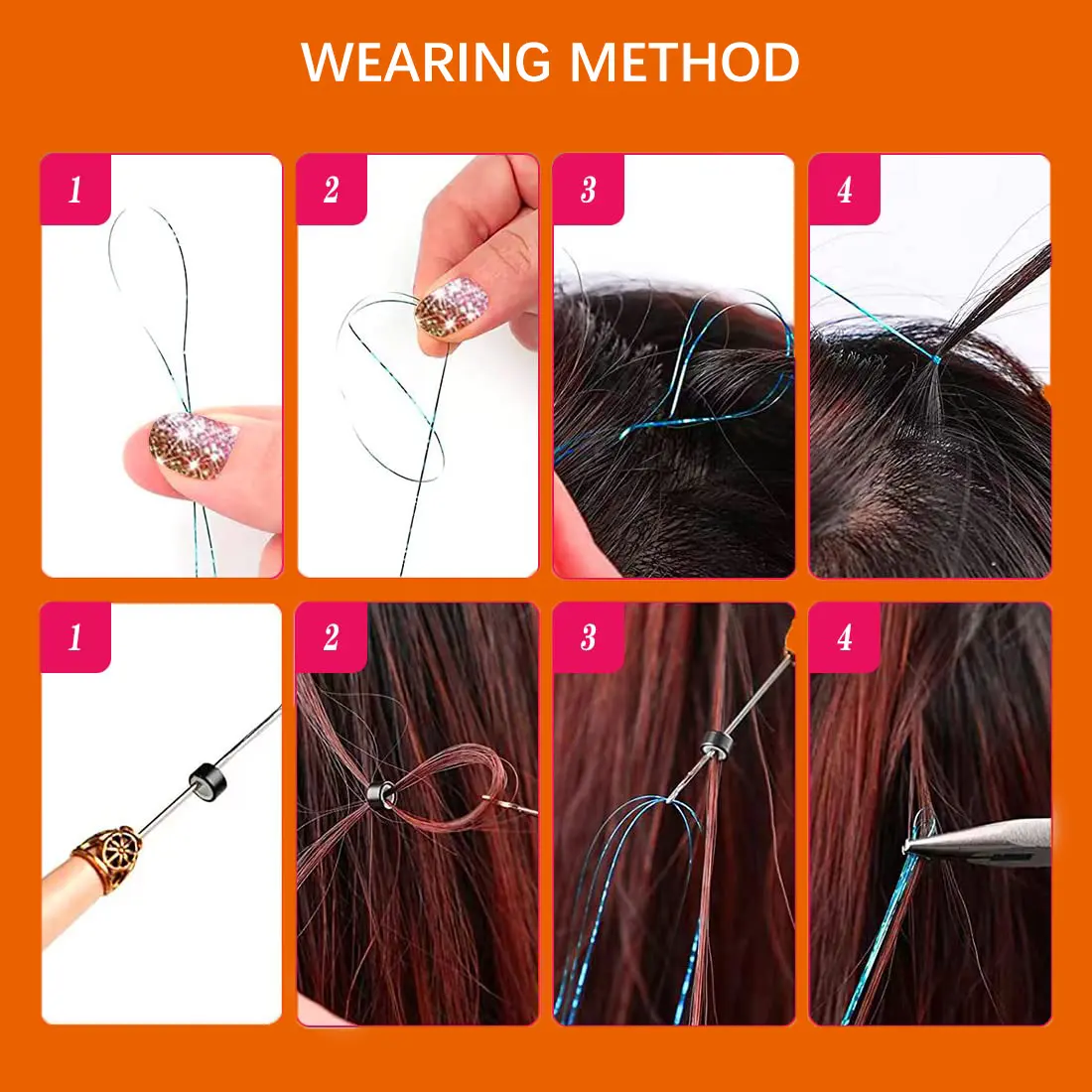 WEARING METHOD

1

2

3

4

1

2

3

4