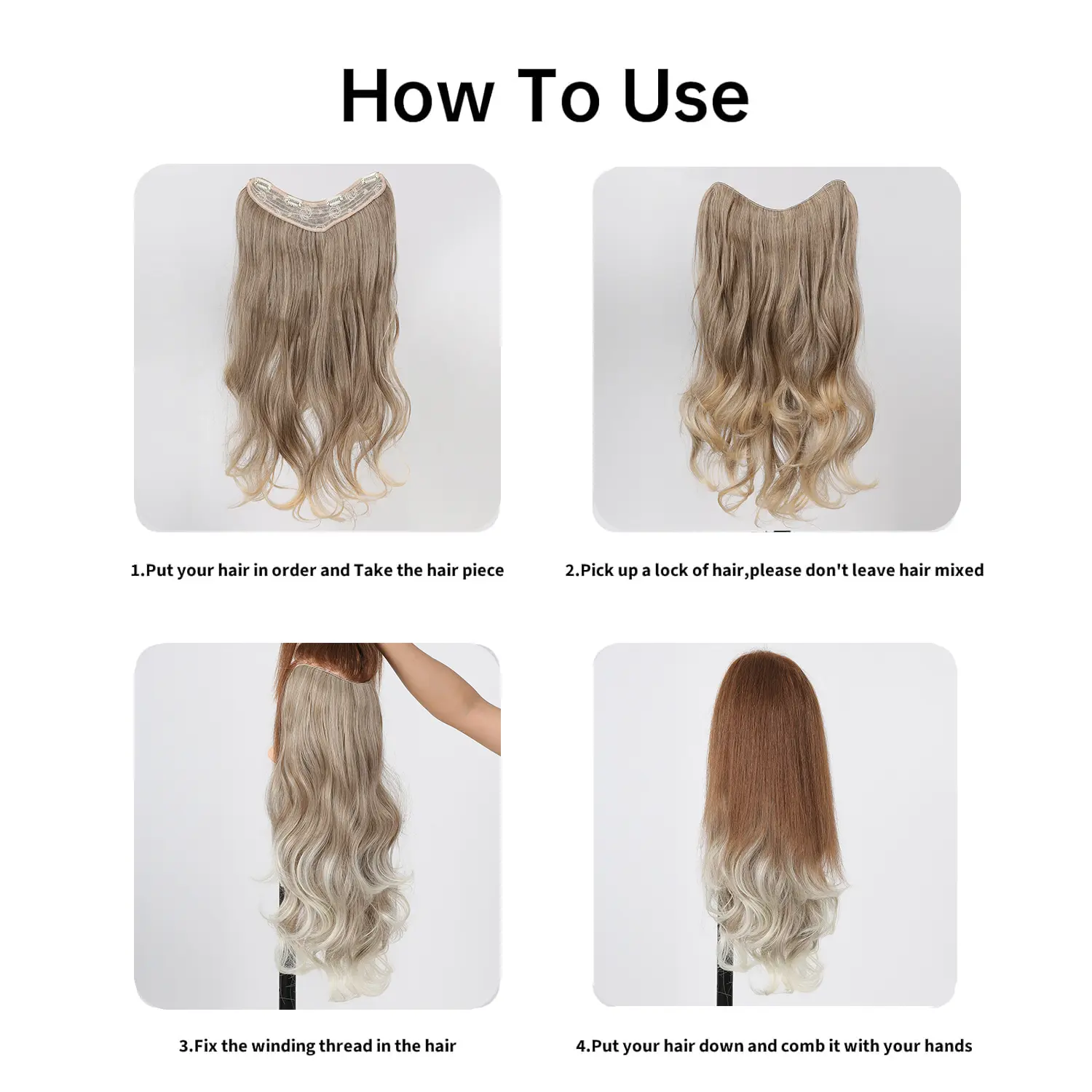 How To Use

1.Put your hair in order and Take the hair piece

2.Pick up a lock of hair,please don't leave hair mixed

3.Fix the winding thread in the hair

4.Put your hair down and comb it with your hands