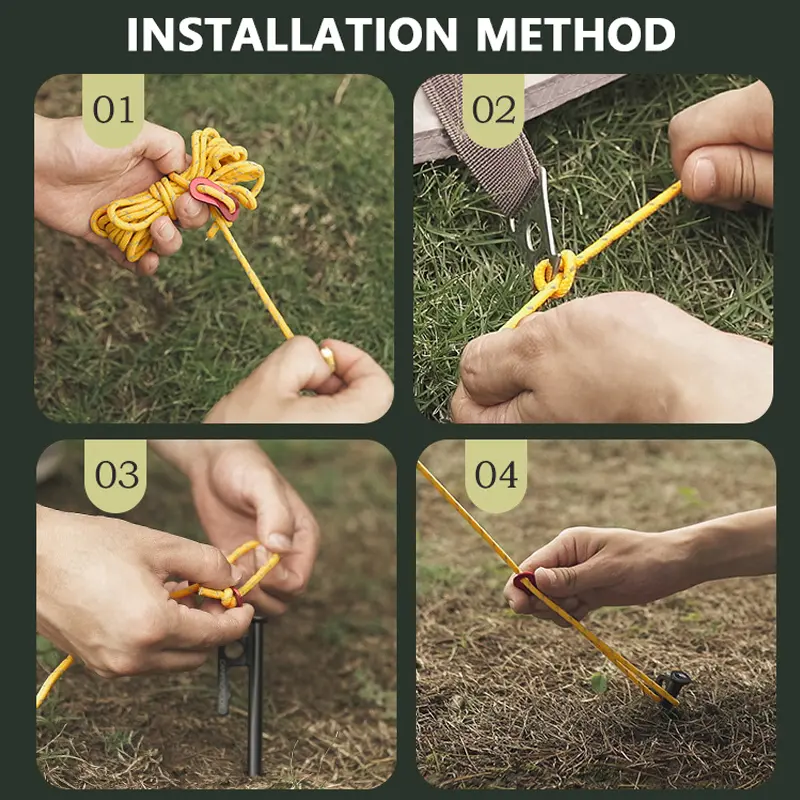 INSTALLATION METHOD

01

02

03

04