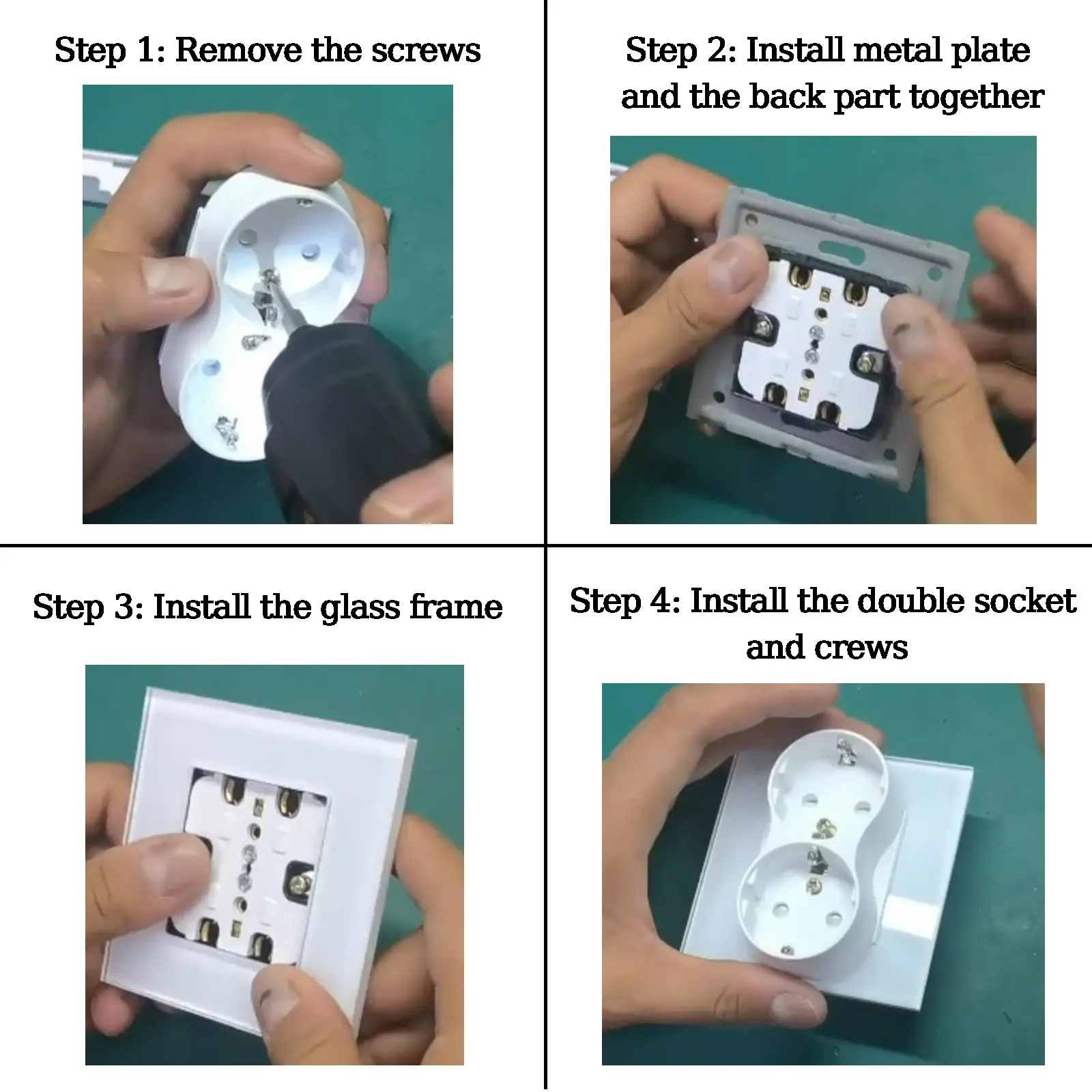 Step 1: Remove the screws

Step 2: Install metal plate and the back part together

Step 3: Install the glass frame

Step 4: Install the double socket and crews