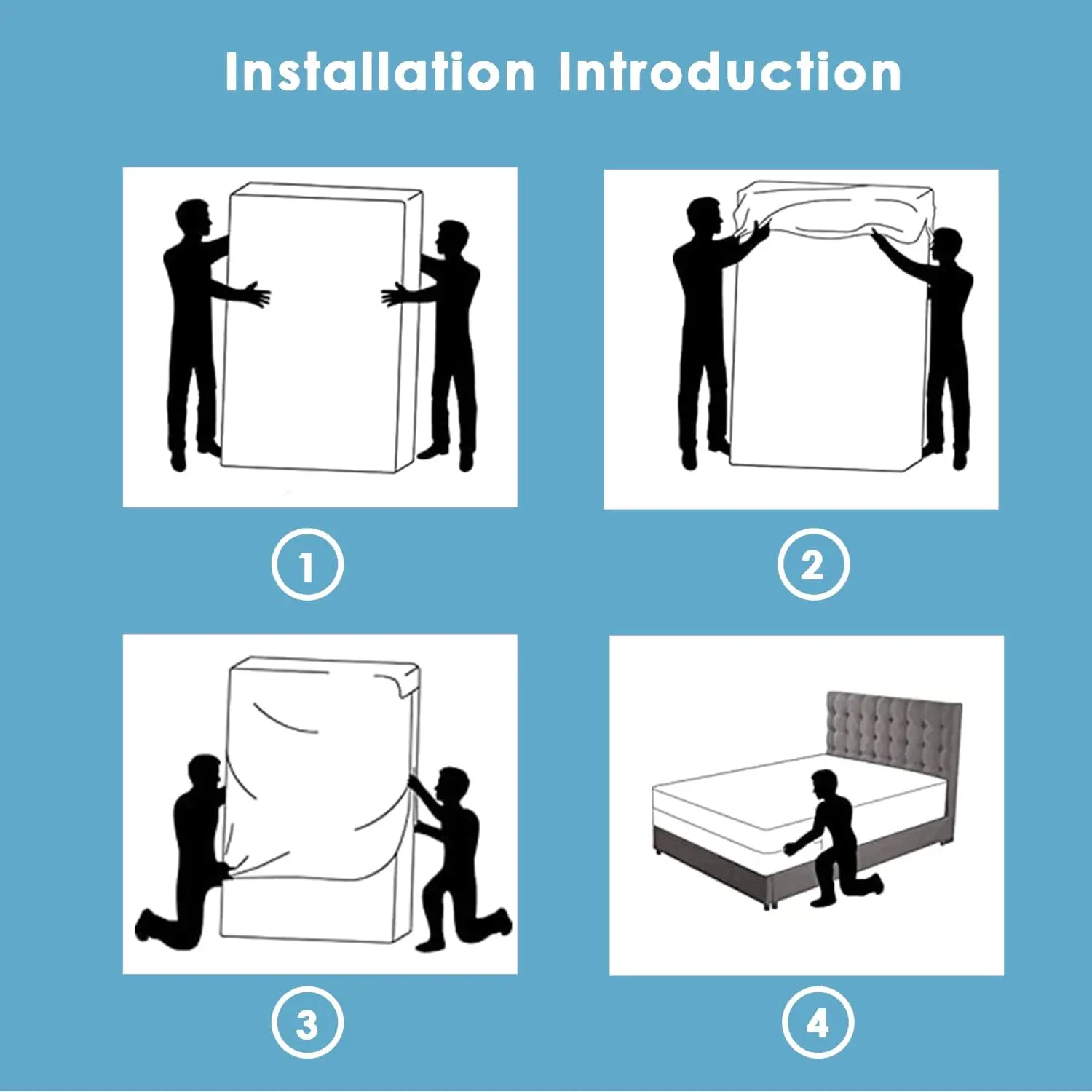 Installation Introduction

1

2

3

4