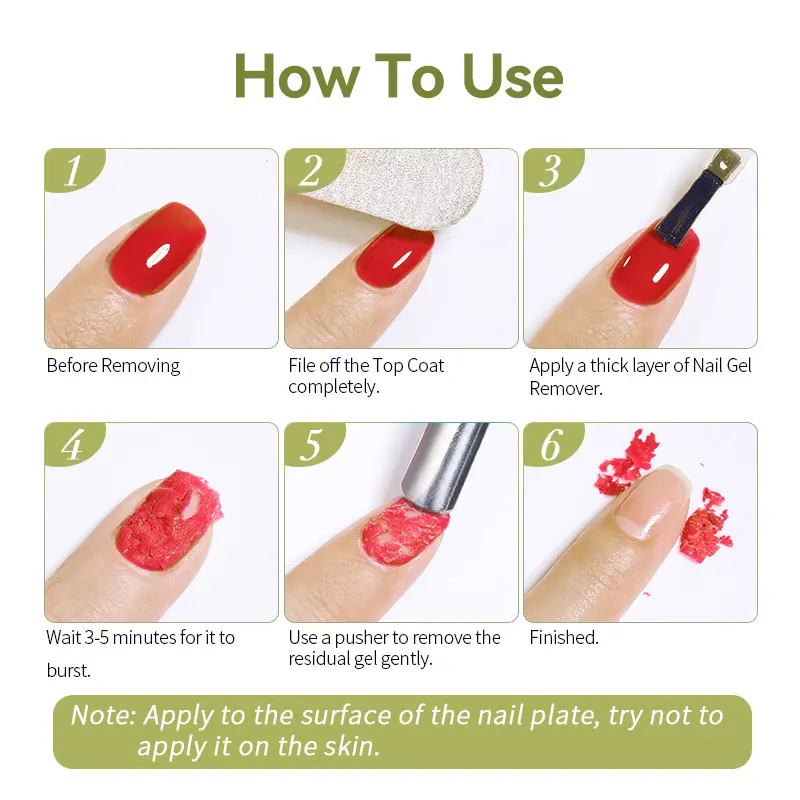 How To Use

1

Before Removing

2

File off the Top Coat completely.

3

Apply a thick layer of Nail Gel Remover.

4

Wait 3-5 minutes for it to burst.

5

Use a pusher to remove the residual gel gently.

6

Finished.

Note: Apply to the surface of the nail plate, try not to apply it on the skin.