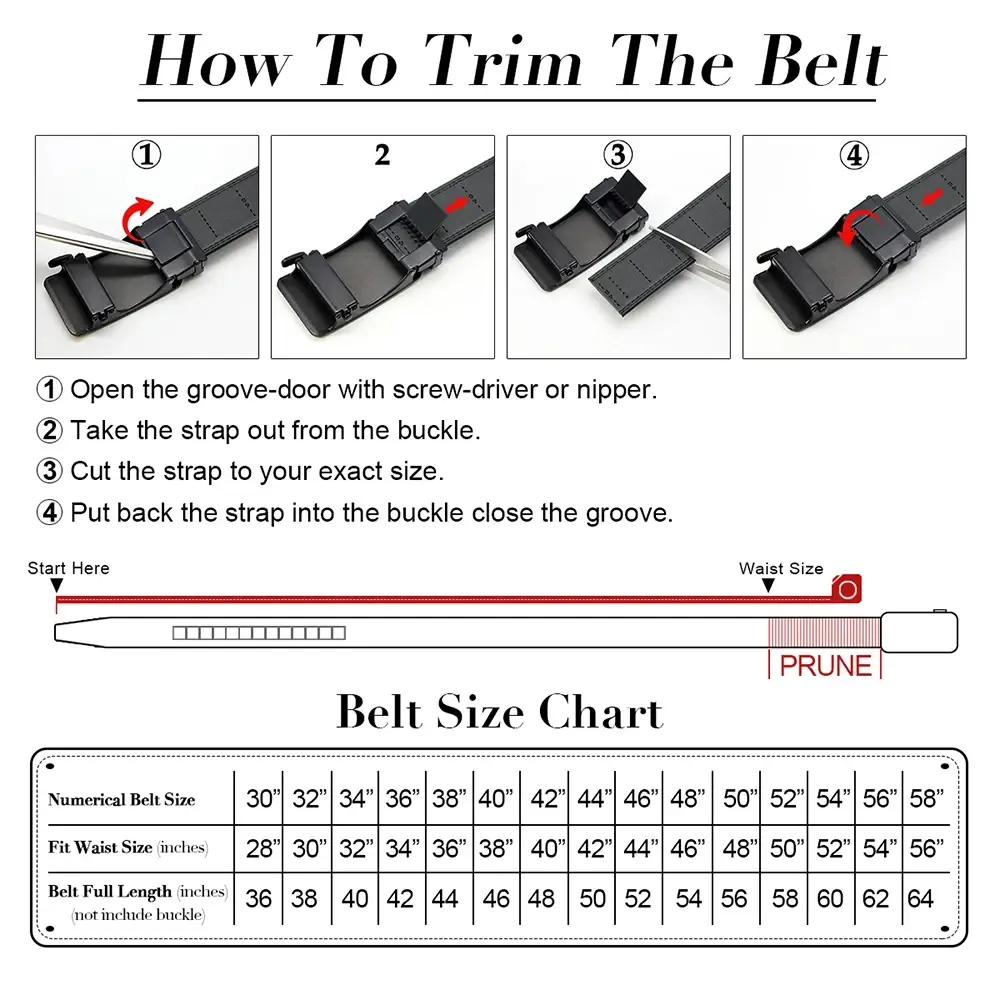 How To Trim The Belt

①

2

③

④

① Open the groove-door with screw-driver or nipper.
② Take the strap out from the buckle.
③ Cut the strap to your exact size.
④ Put back the strap into the buckle close the groove.

Start Here

Waist Size

PRUNE

Belt Size Chart

| Numerical Belt Size | 30” | 32” | 34” | 36” | 38” | 40” | 42” | 44” | 46” | 48” | 50” | 52” | 54” | 56” | 58” |
|---|---|---|---|---|---|---|---|---|---|---|---|---|---|---|---|
| Fit Waist Size (inches) | 28” | 30” | 32” | 34” | 36” | 38” | 40” | 42” | 44” | 46” | 48” | 50” | 52” | 54” | 56” |
| Belt Full Length (inches) (not include buckle) | 36 | 38 | 40 | 42 | 44 | 46 | 48 | 50 | 52 | 54 | 56 | 58 | 60 | 62 | 64 |