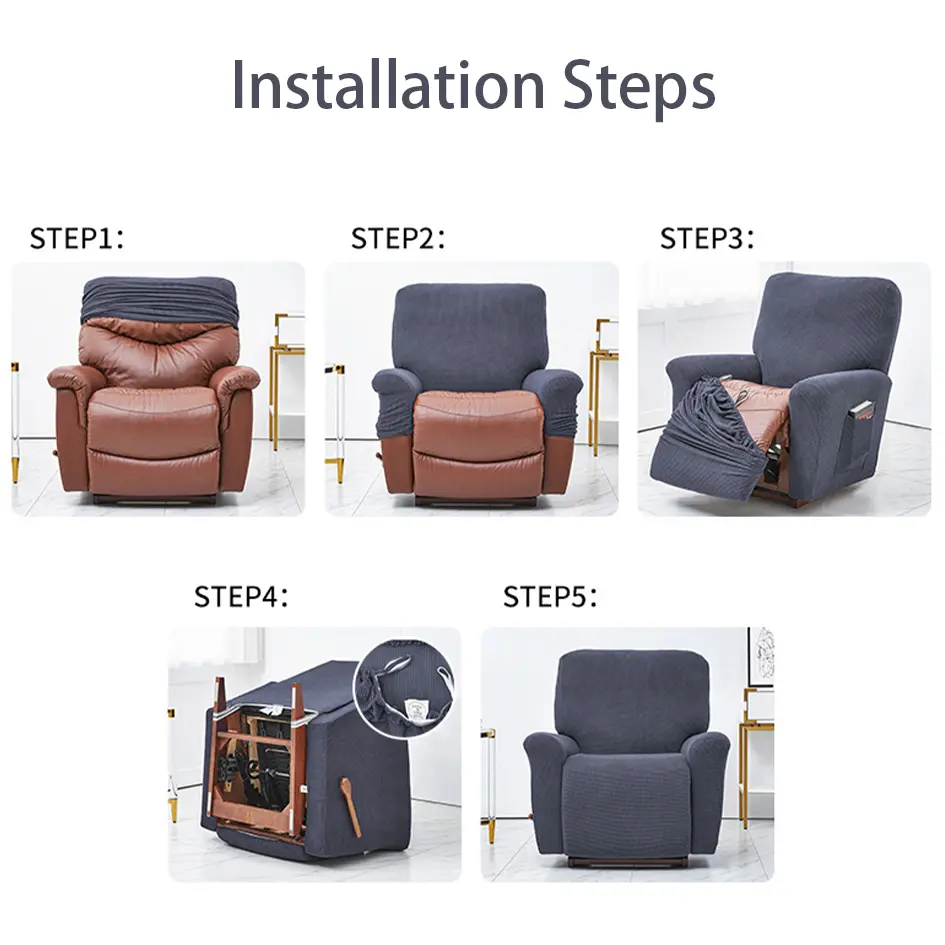 Installation Steps

STEP1:

STEP2:

STEP3:

STEP4:

STEP5: